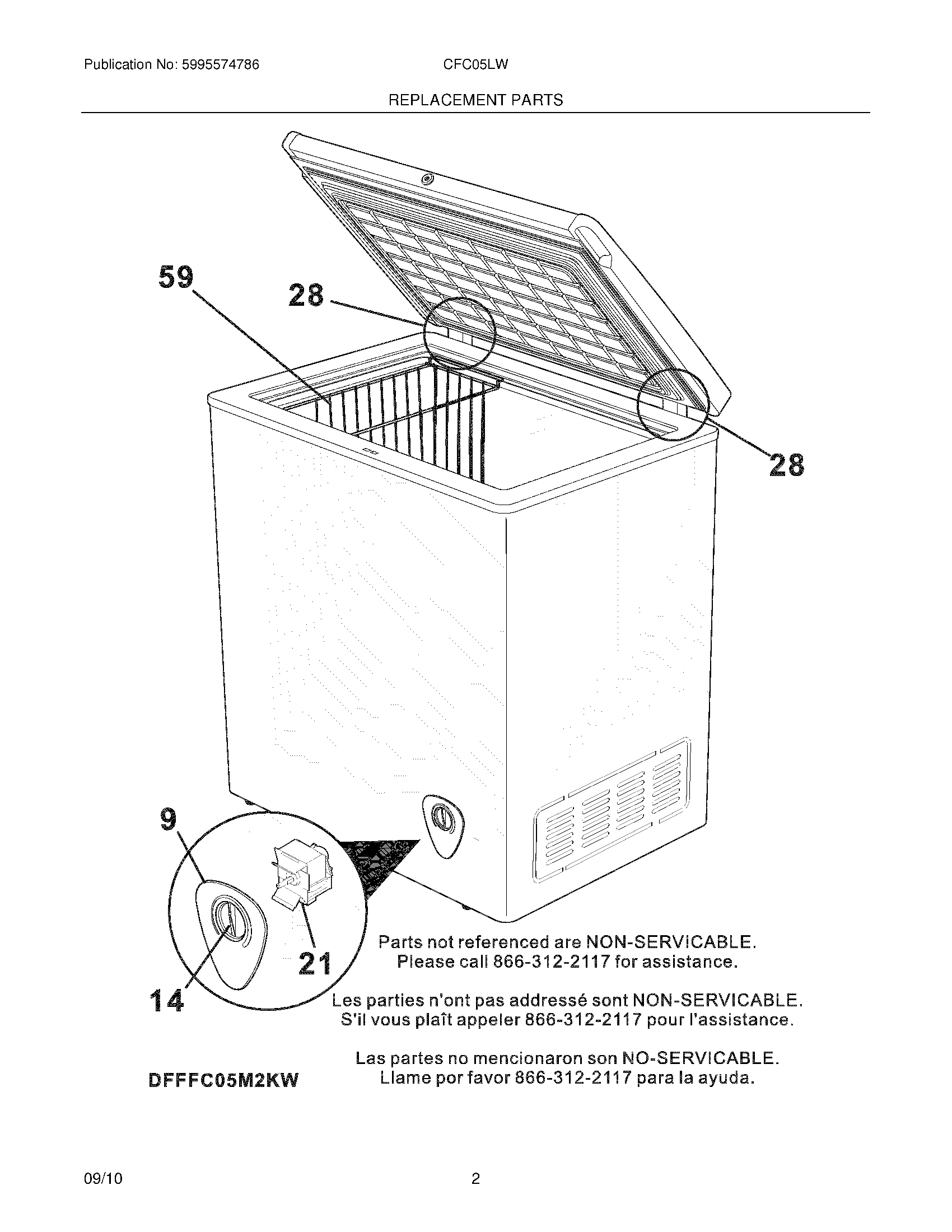 Publication No: 5995574786 CFC05LW

REPLACEMENT PARTS

59

28

28

9

21

14

Parts not referenced are NON-SERVICABLE.
Please call 866-312-2117 for assistance.

Les parties n'ont pas addressé sont NON-SERVICABLE.
S'il vous plaît appeler 866-312-2117 pour l'assistance.

Las partes no mencionaron son NO-SERVICABLE.
Llame por favor 866-312-2117 para la ayuda.

DFFFC05M2KW

09/10

2