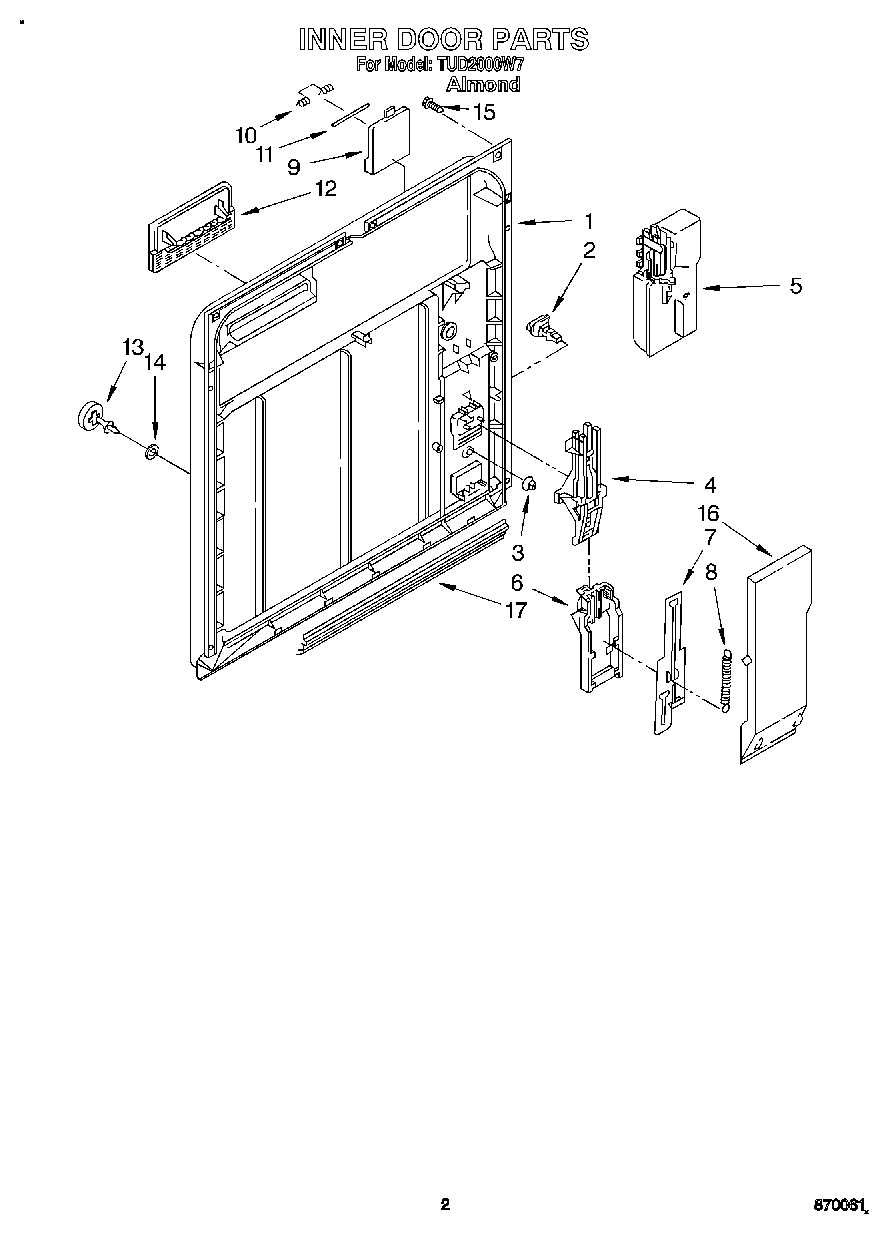 INNER DOOR PARTS
For Model: TUD2000W7
Almond

10
11
9
15
12
1
2
5
13
14
4
3
16
7
8
6
17

2

870061