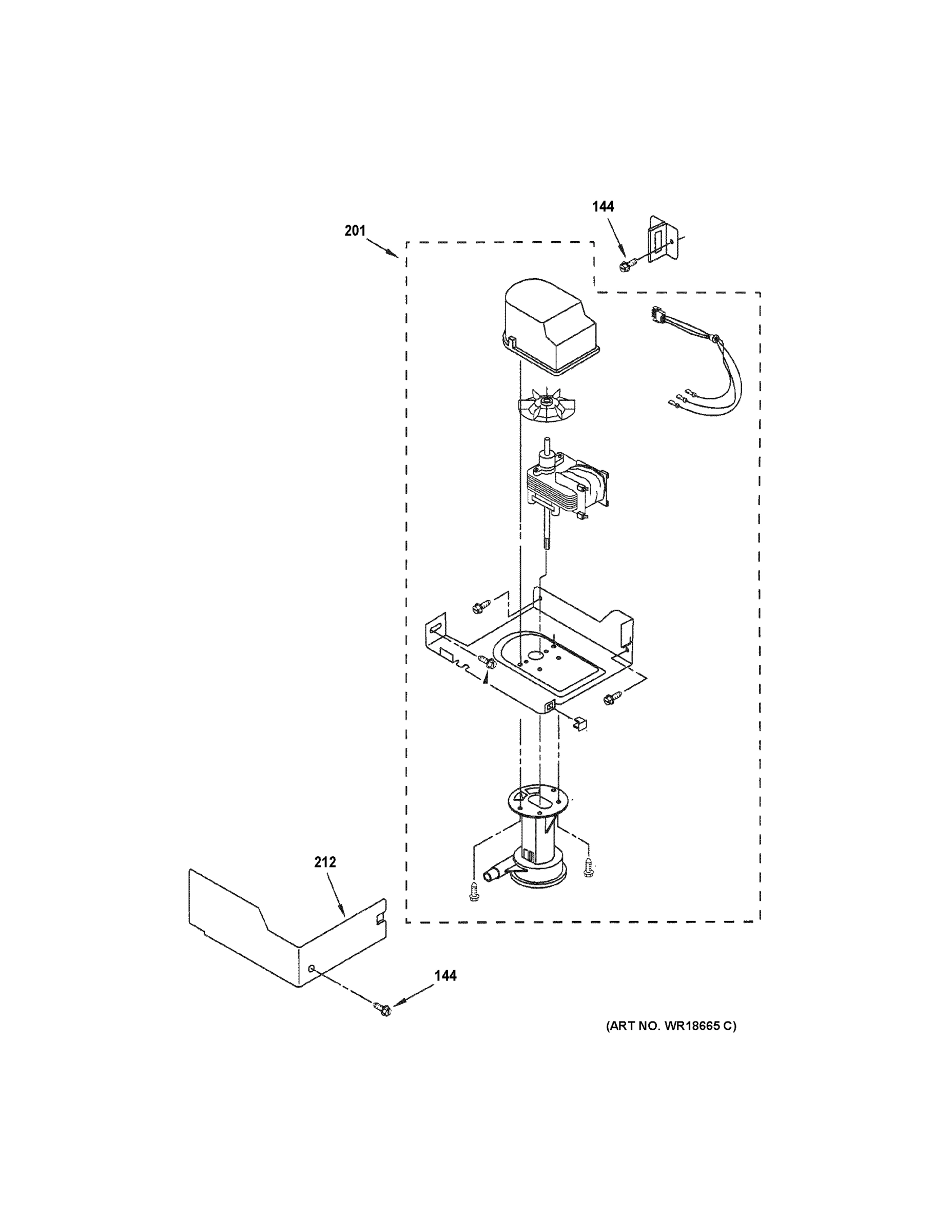 144

201

212

144

(ART NO. WR18665 C)