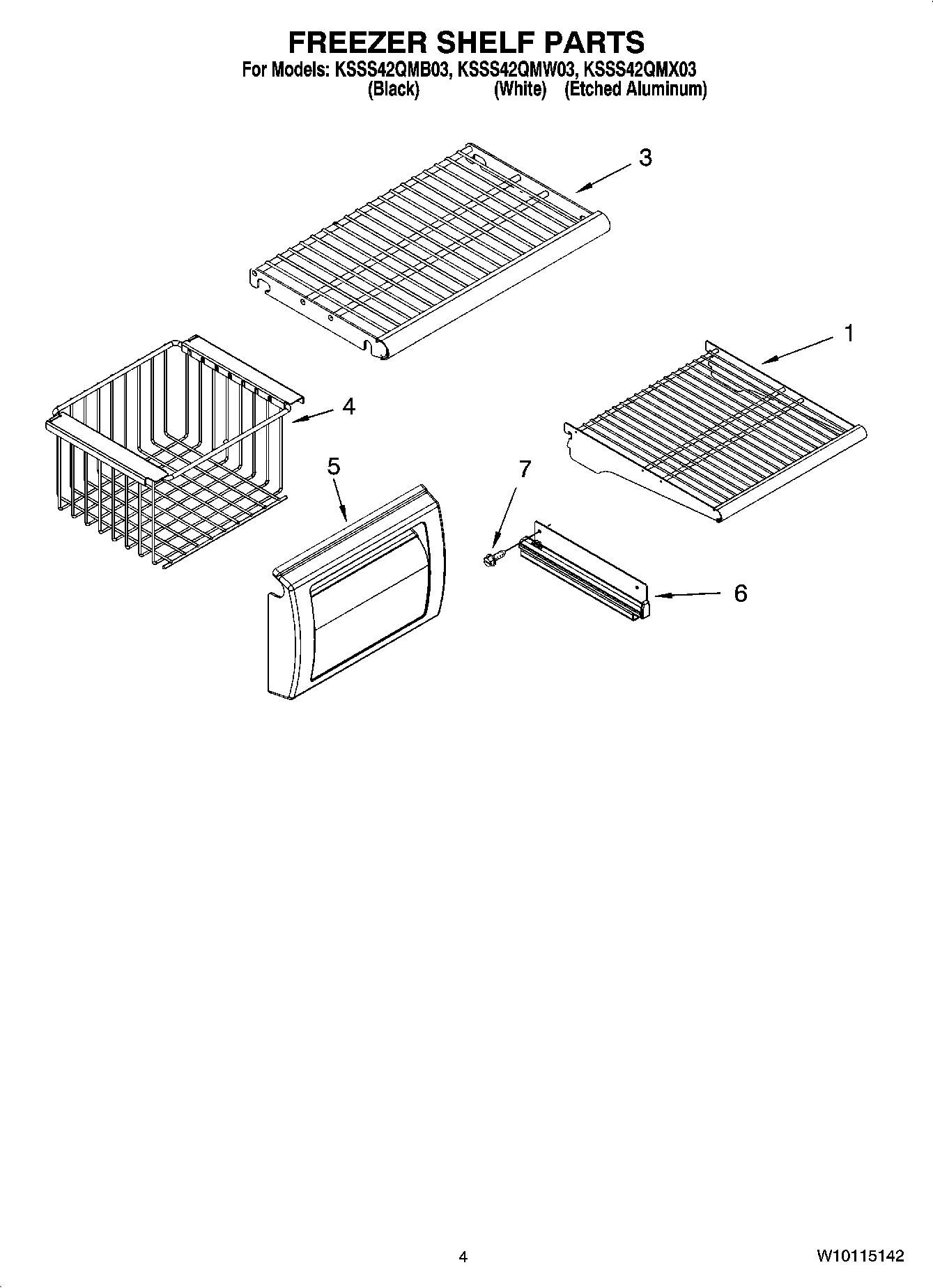 FREEZER SHELF PARTS
For Models: KSSS42QMB03, KSSS42QMW03, KSSS42QMX03
(Black) (White) (Etched Aluminum)

3

1

4

5

7

6

4

W10115142