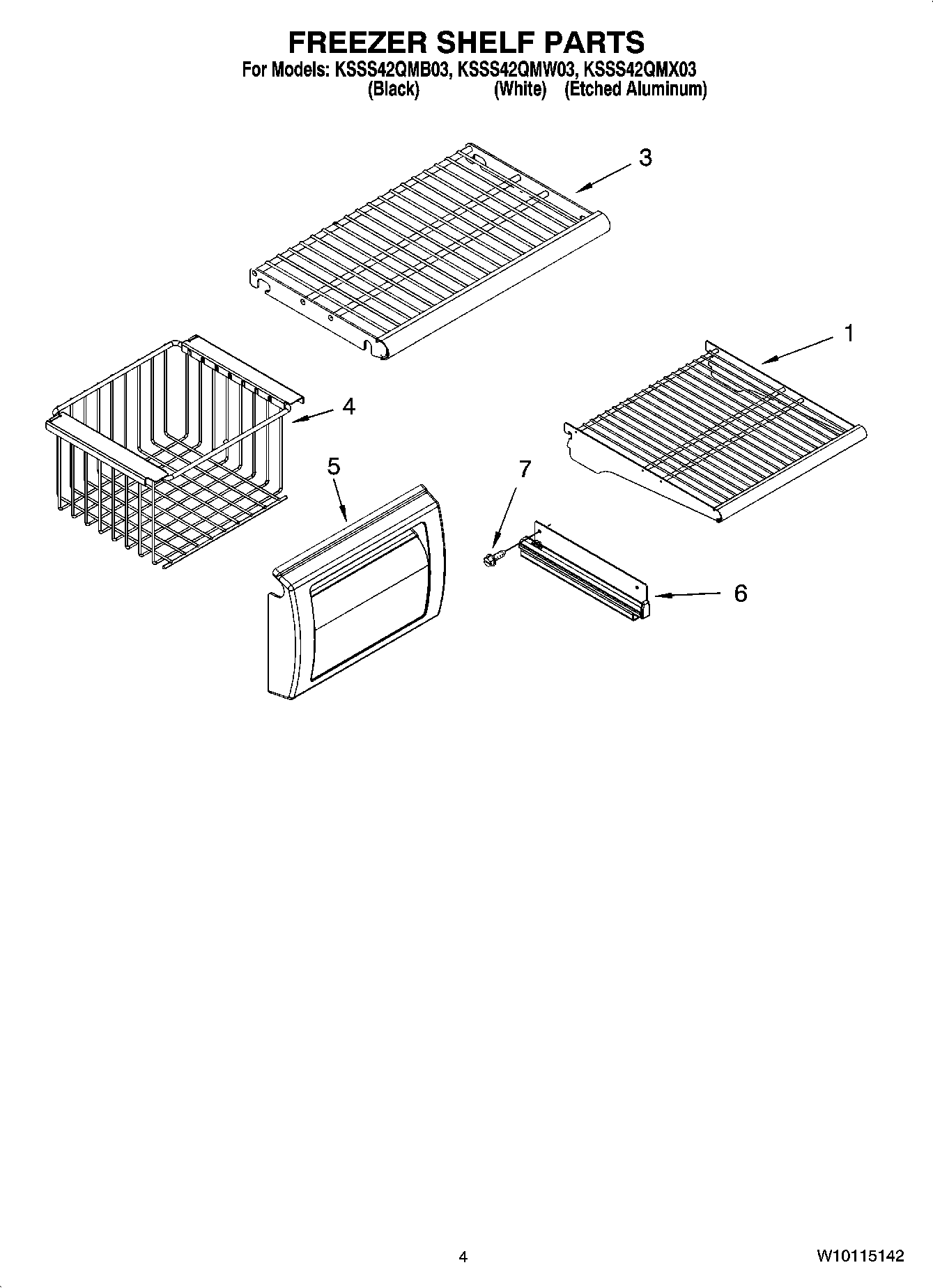 FREEZER SHELF PARTS

For Models: KSSS42QMB03, KSSS42QMW03, KSSS42QMX03
(Black) (White) (Etched Aluminum)

3

1

4

5

7

6

4

W10115142