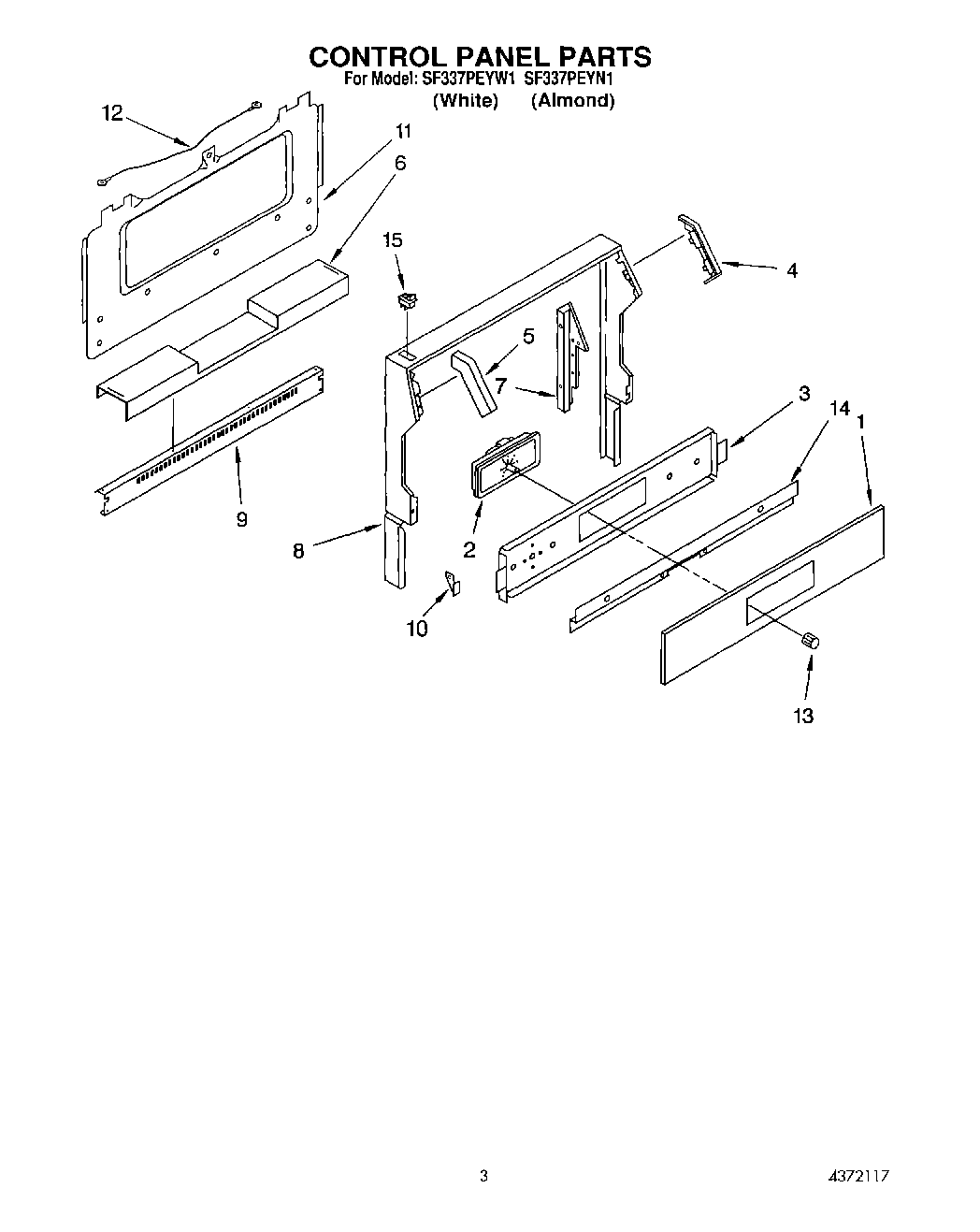 CONTROL PANEL PARTS
For Model: SF337PEYW1 SF337PEYN1
(White) (Almond)

12
11
6
15
4
5
7
3
14
1
9
8
2
10
13

3

4372117