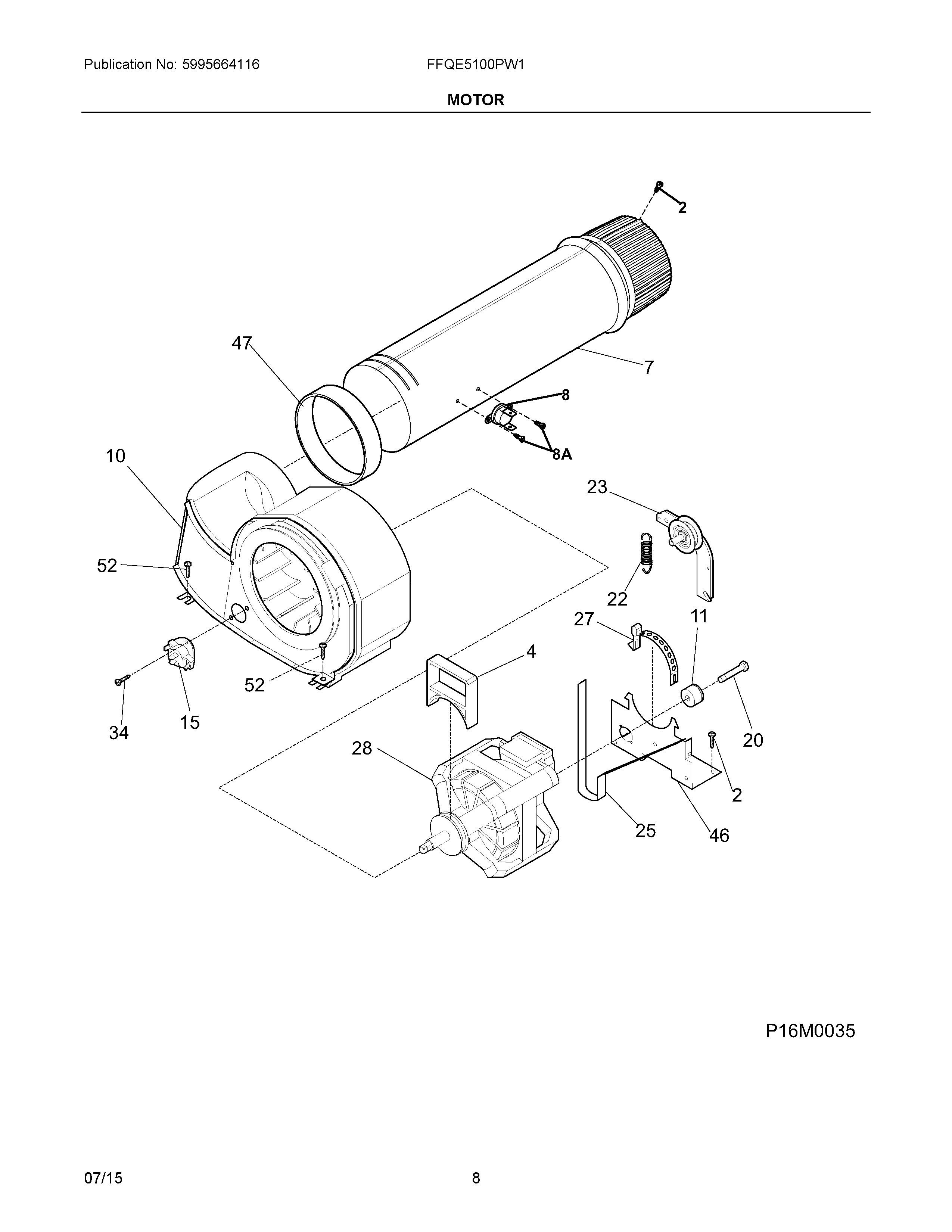 Publication No: 5995664116

FFQE5100PW1

MOTOR

2

47

7

8

8A

10

23

52

22

27

11

4

52

20

34

15

28

2

25

46

P16M0035

07/15

8