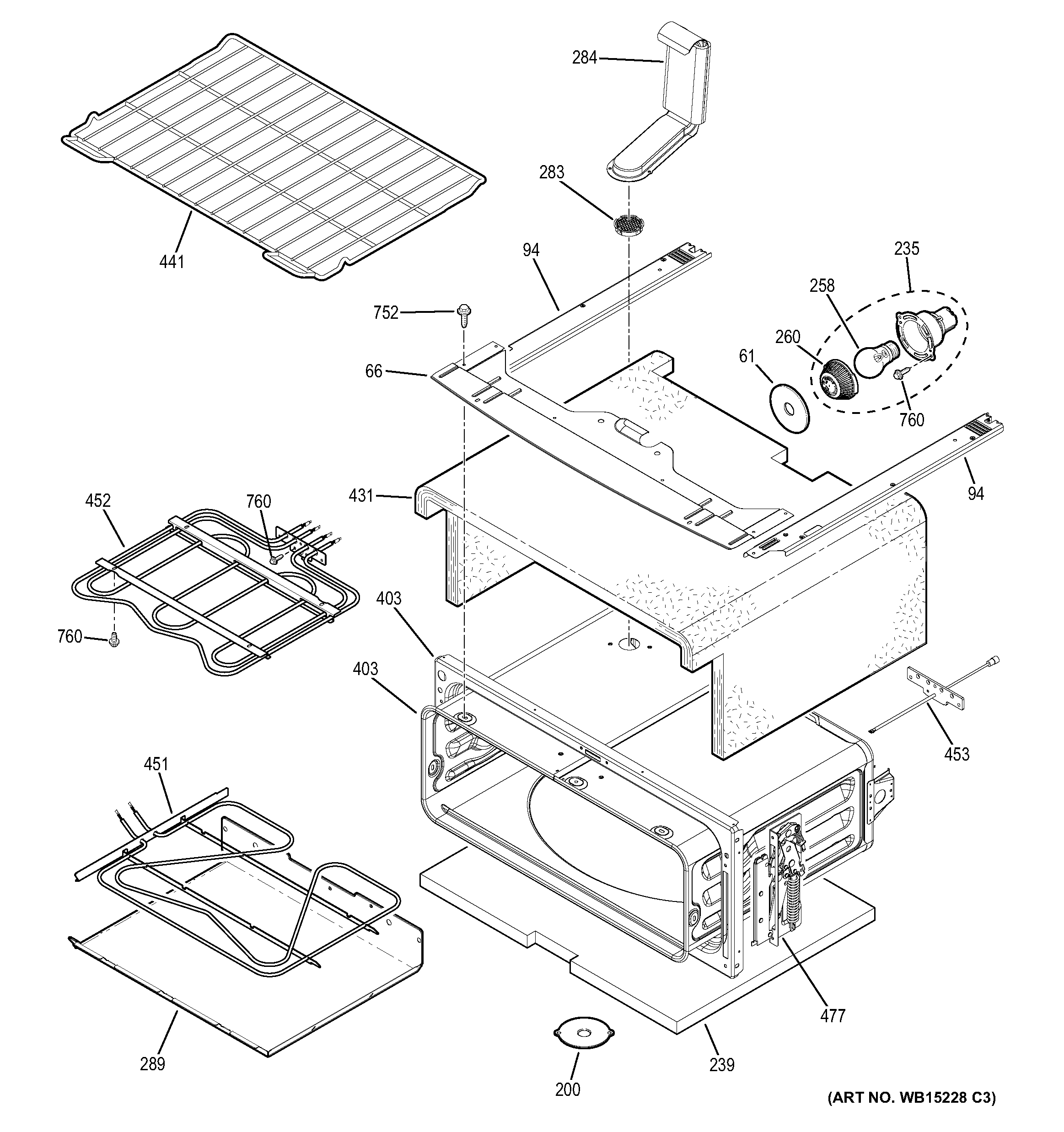 284
283
441
94
235
258
752
260
61
66
760
94
431
452
760
403
760
403
453
451
477
289
200
239
(ART NO. WB15228 C3)