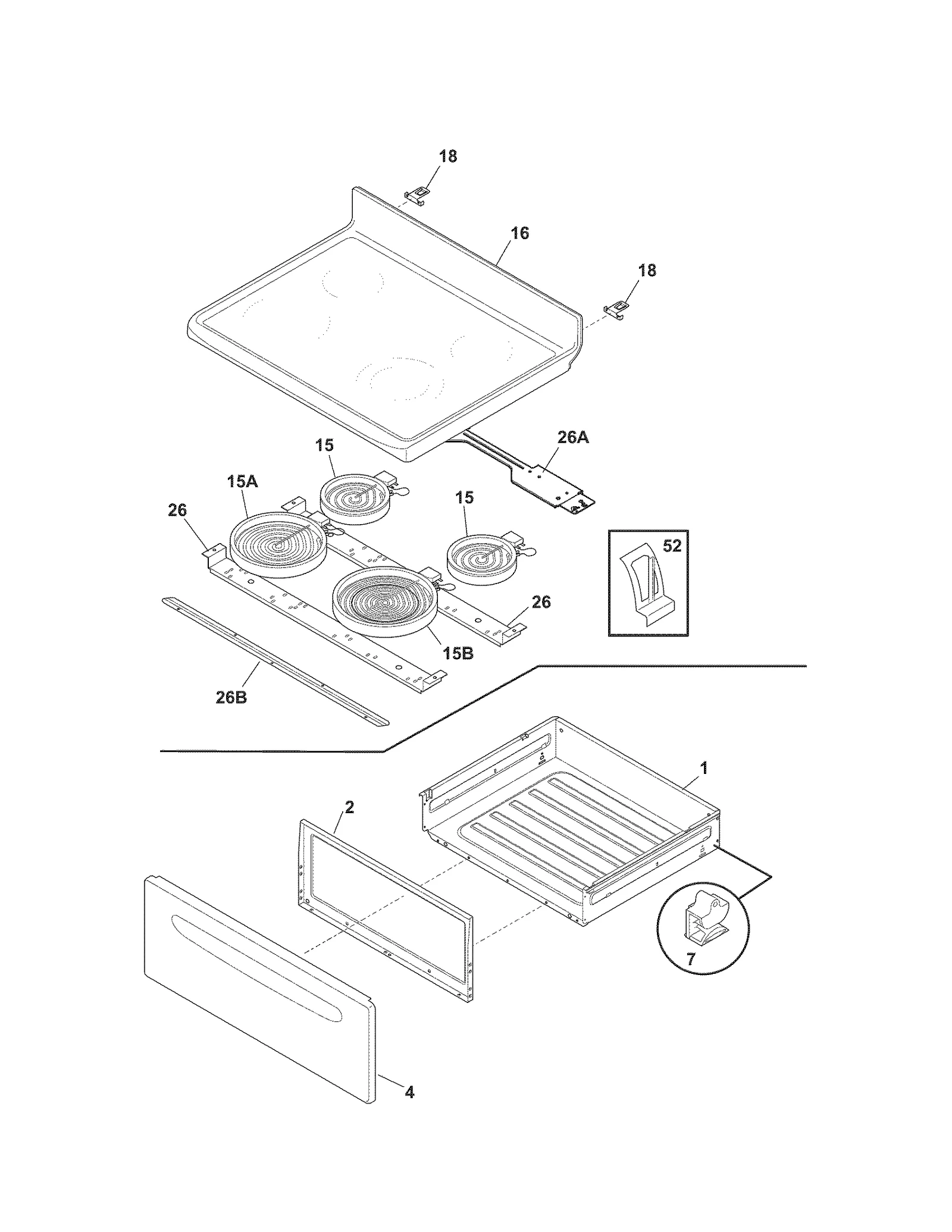 18
16
18
26A
15
15A
15
26
52
26
15B
26B
1
2
7
4