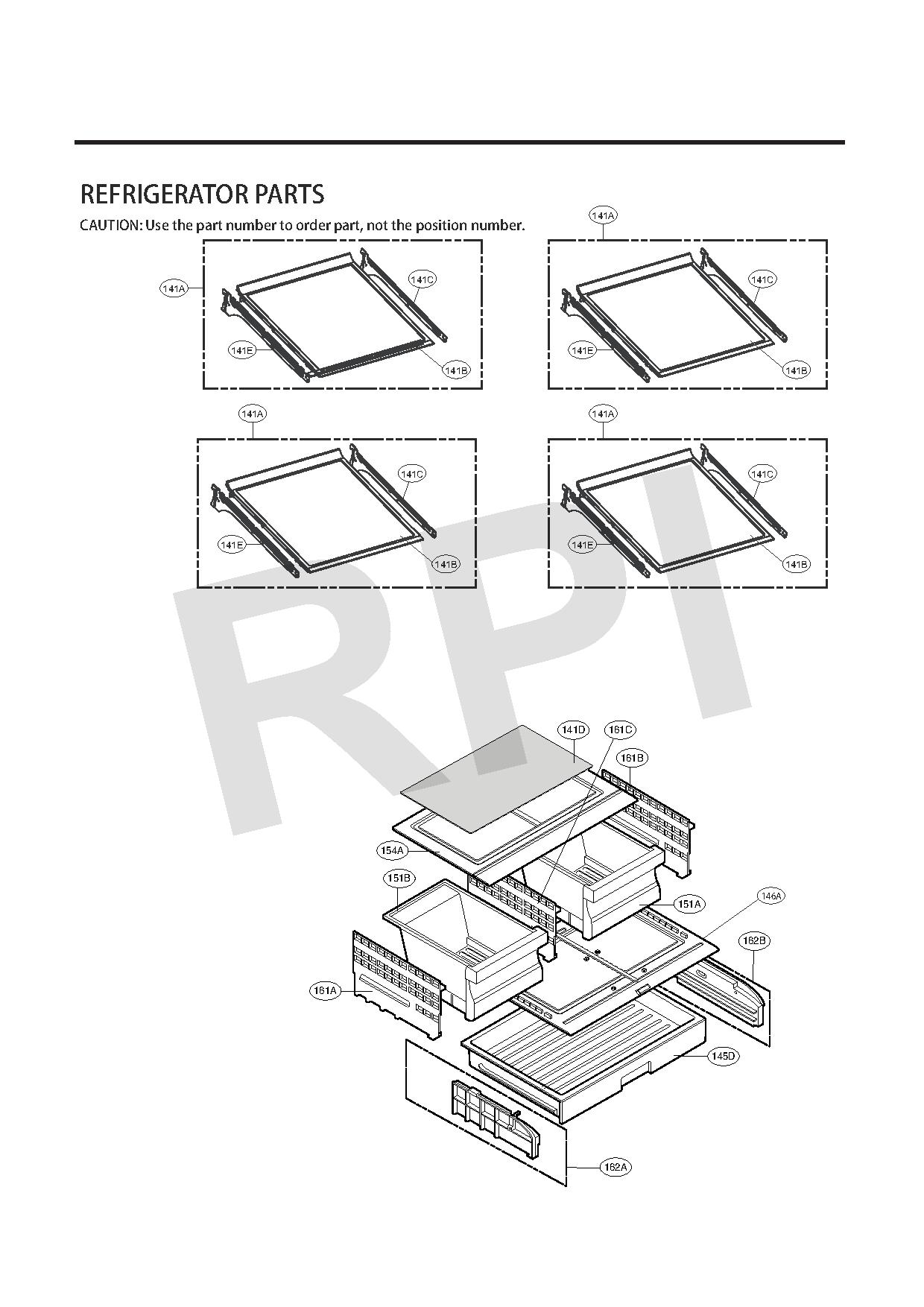 REFRIGERATOR PARTS

CAUTION: Use the part number to order part, not the position number.

141A
141C
141E
141B

141A
141C
141E
141B

141A
141C
141E
141B

141A
141C
141E
141B

RPI

141D
161C
161B
154A
151B
151A
146A
162B
161A
145D
162A