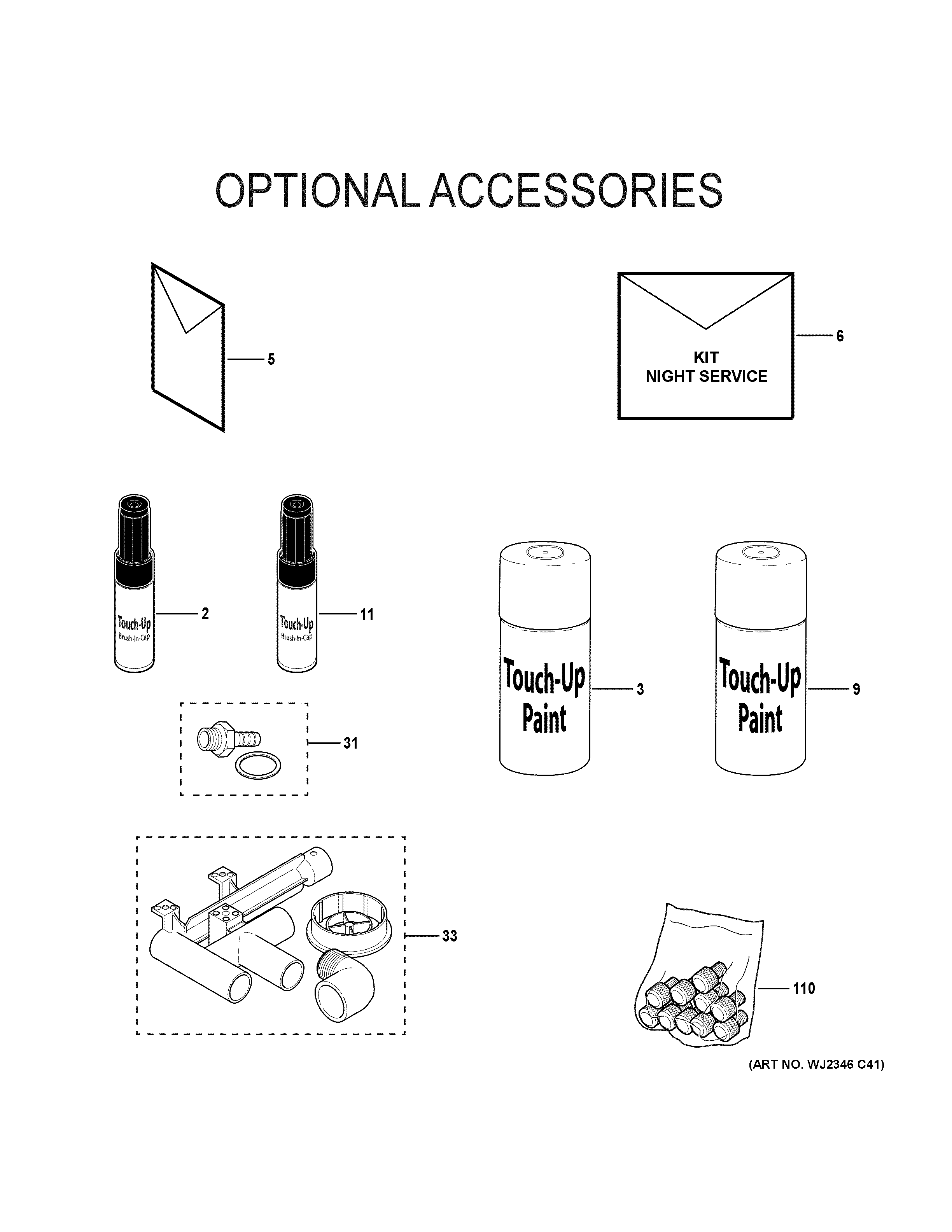 OPTIONAL ACCESSORIES

5

KIT
NIGHT SERVICE

6

Touch-Up
Brush-In-Cap

2

Touch-Up
Brush-In-Cap

11

Touch-Up
Paint

3

Touch-Up
Paint

9

31

33

110

(ART NO. WJ2346 C41)