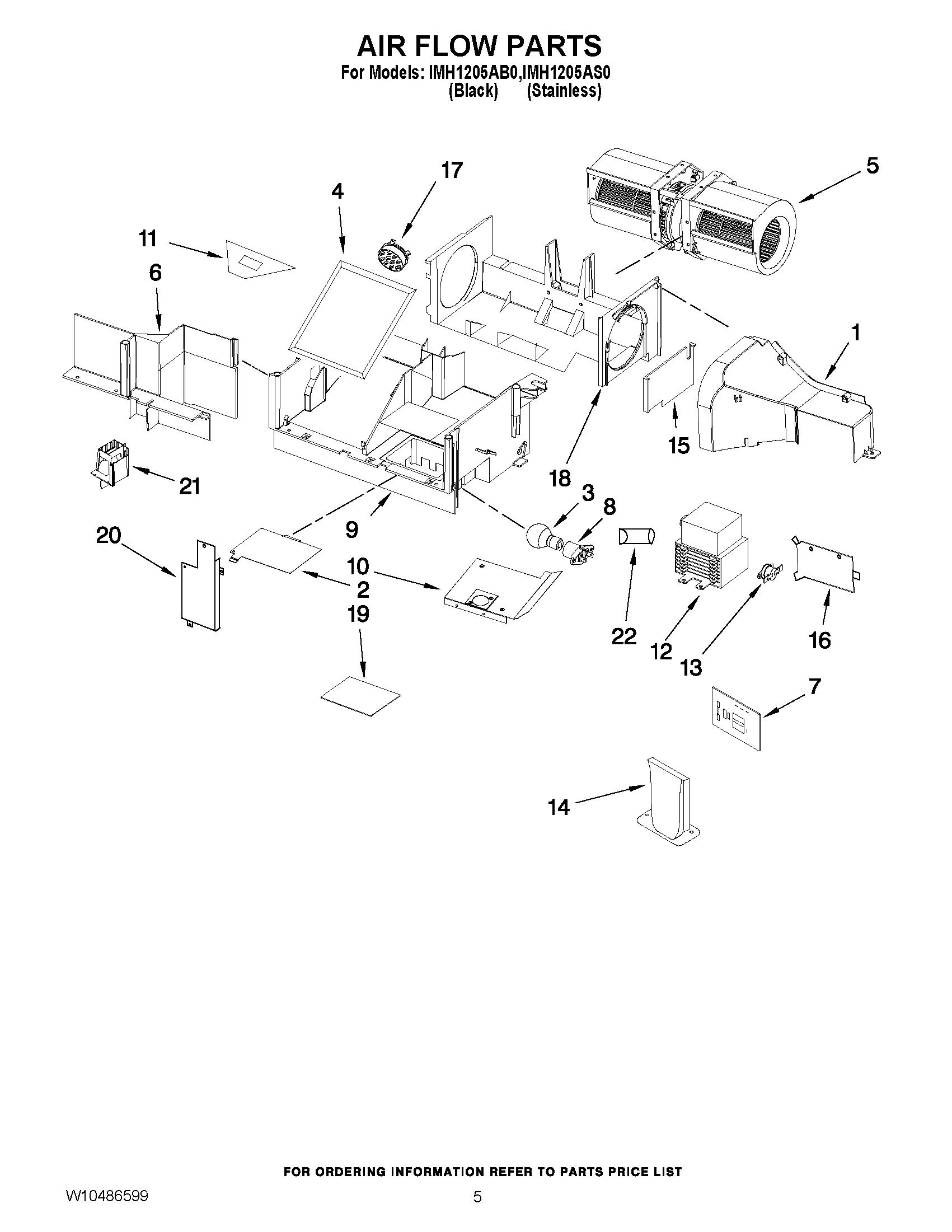 AIR FLOW PARTS
For Models: IMH1205AB0,IMH1205AS0
(Black) (Stainless)

17
5
4
11
6
1
15
18
21
3
8
9
20
10
2
19
22
12
13
16
7
14

FOR ORDERING INFORMATION REFER TO PARTS PRICE LIST

W10486599

5