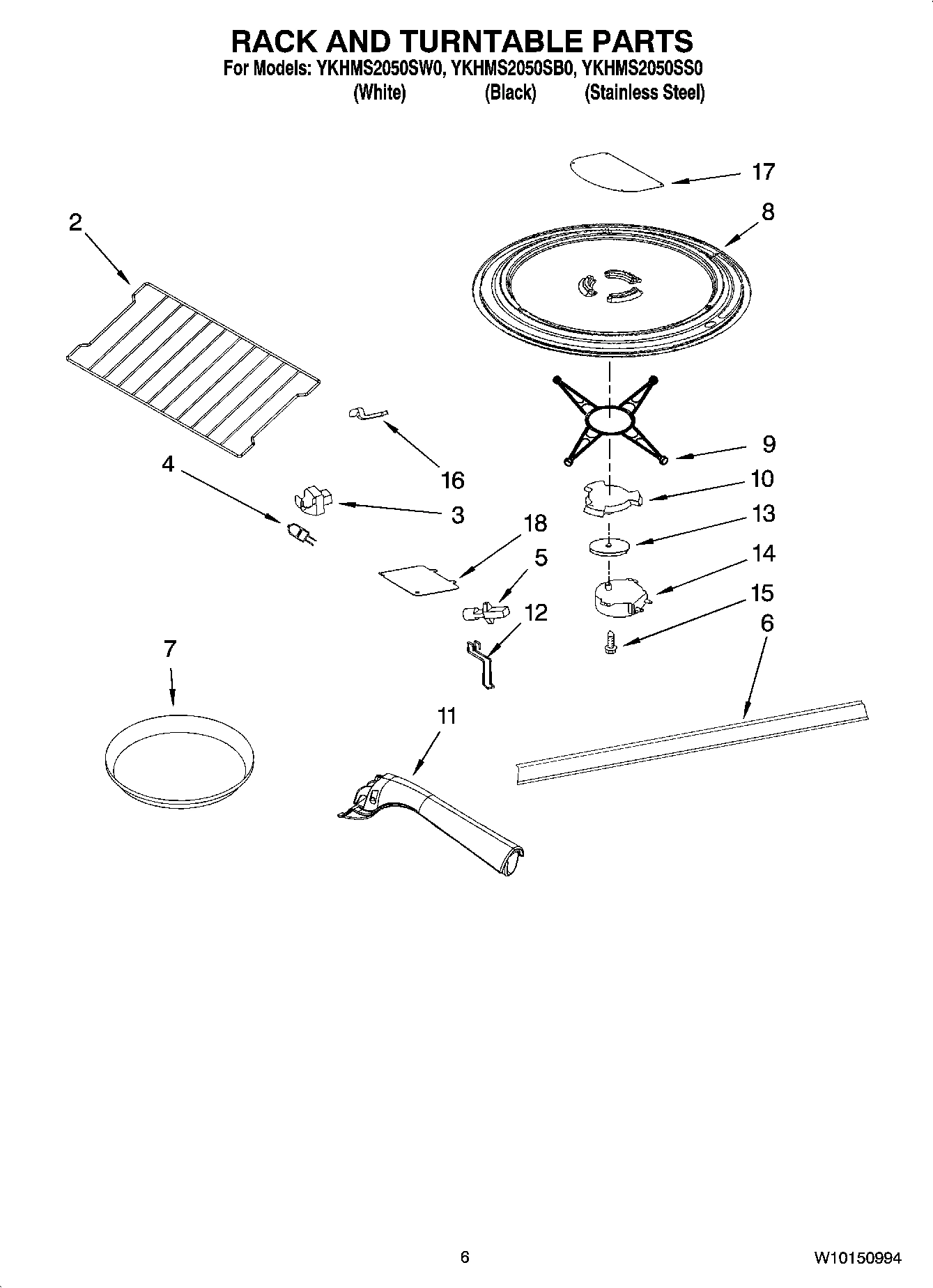 RACK AND TURNTABLE PARTS
For Models: YKHMS2050SW0, YKHMS2050SB0, YKHMS2050SS0
(White) (Black) (Stainless Steel)

17
8
2
9
16
10
4
3
13
18
14
5
15
12
6
7
11

6
W10150994