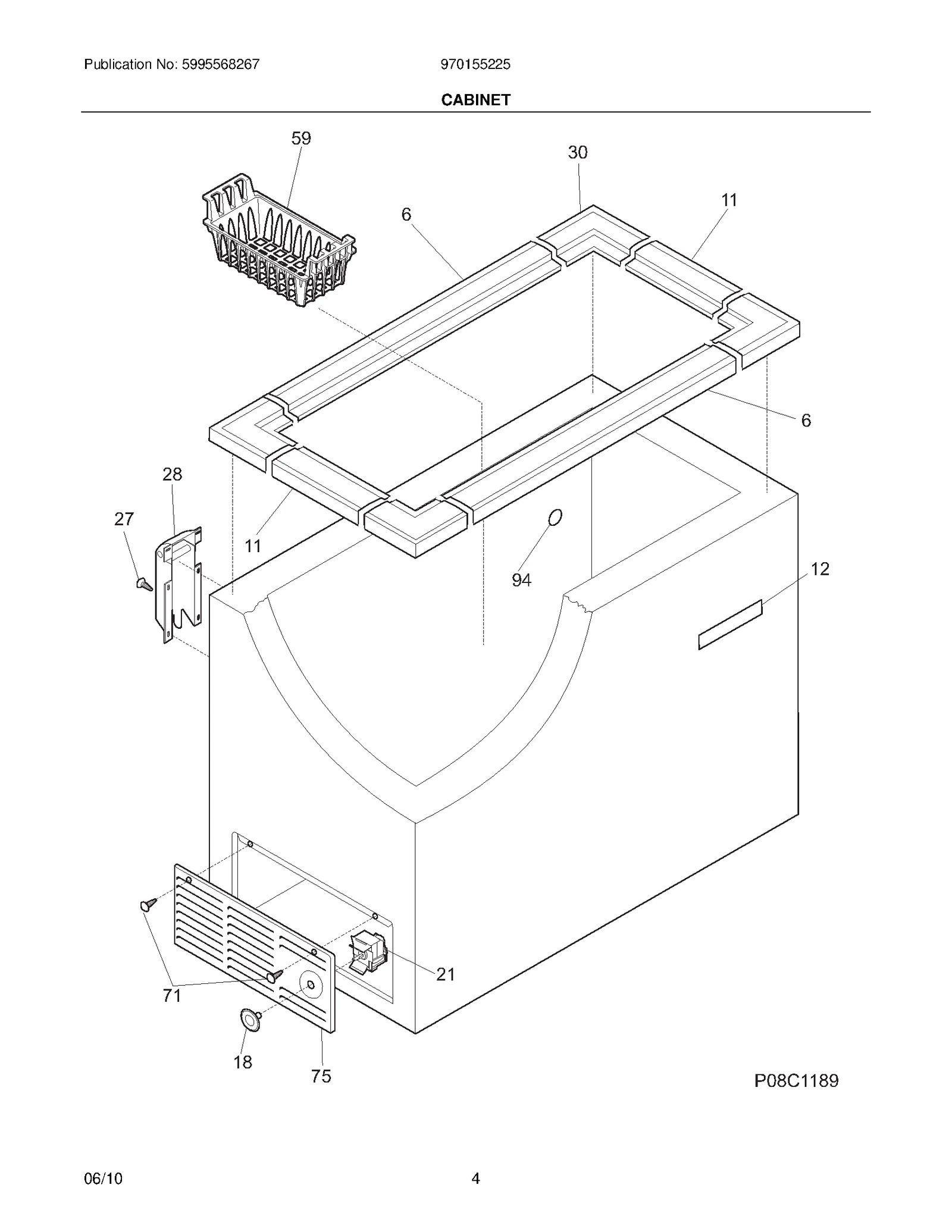 Publication No: 5995568267

970155225

CABINET

59

30

11

6

6

28

27

11

94

12

21

71

18

75

P08C1189

06/10

4