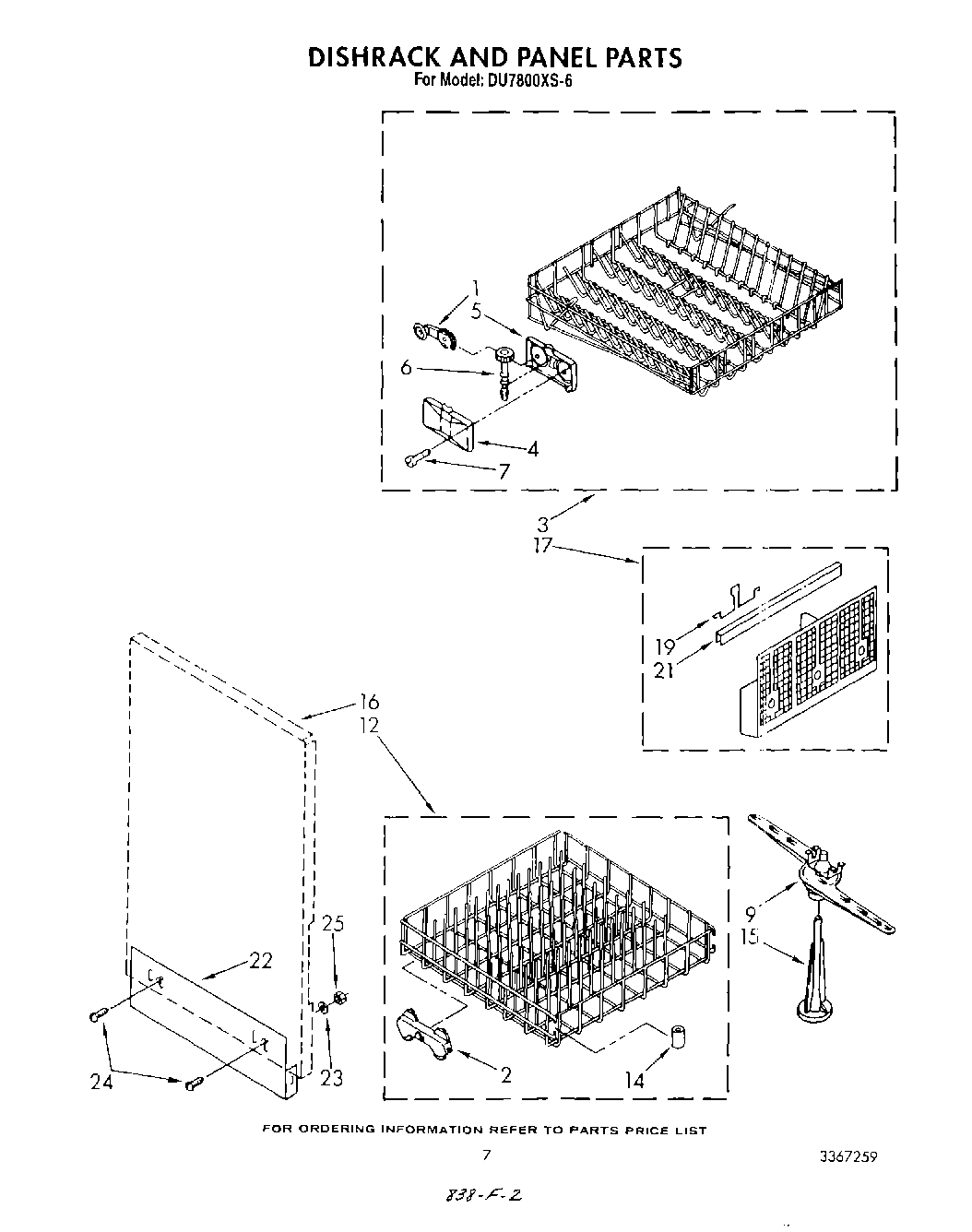 DISHRACK AND PANEL PARTS
For Model: DU7800XS-6

1
5
6
4
7
3
17
19
21
16
12
25
22
9
15
24
23
2
14

FOR ORDERING INFORMATION REFER TO PARTS PRICE LIST

7

3367259

838-F-2