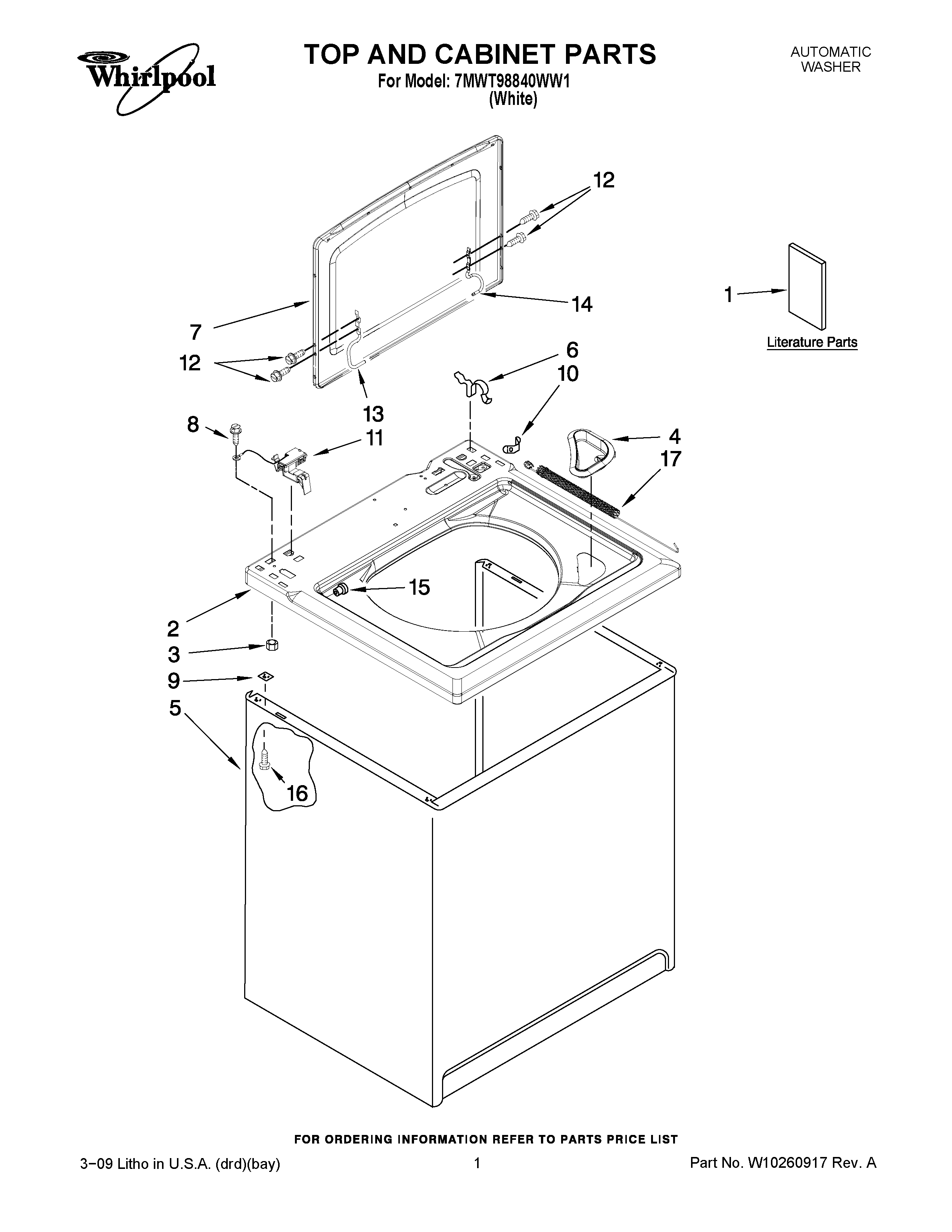 Whirlpool

TOP AND CABINET PARTS
For Model: 7MWT98840WW1
(White)

AUTOMATIC
WASHER

12

1

Literature Parts

14

7

12

6

10

13

8

11

4

17

15

2

3

9

5

16

FOR ORDERING INFORMATION REFER TO PARTS PRICE LIST

3−09 Litho in U.S.A. (drd)(bay)

1

Part No. W10260917 Rev. A