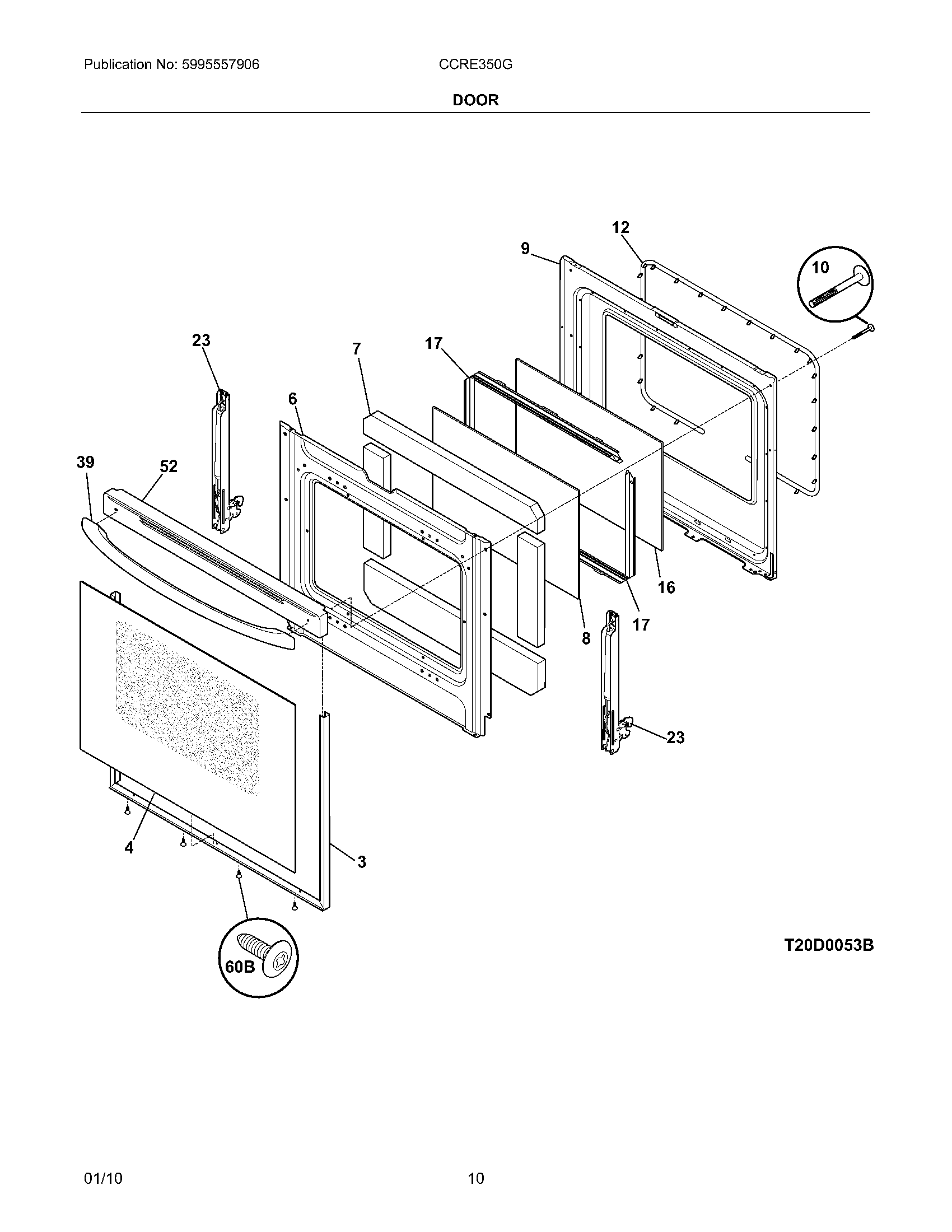 Publication No: 5995557906

CCRE350G

DOOR

12
9
10
23
7
17
6
39
52
16
17
8
23
4
3
60B

T20D0053B

01/10

10