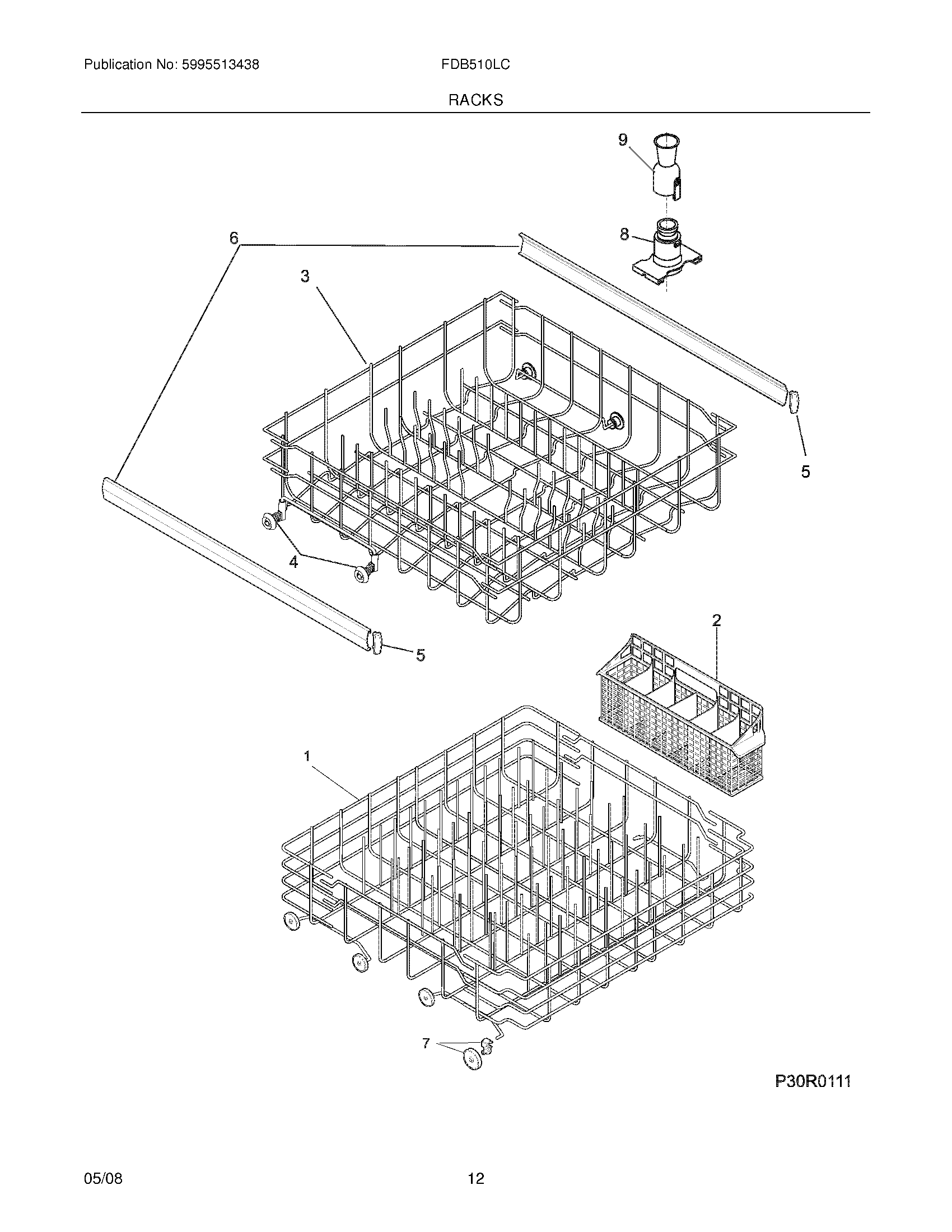 Publication No: 5995513438

FDB510LC

RACKS

9

8

6

3

5

4

5

2

1

7

P30R0111

05/08

12