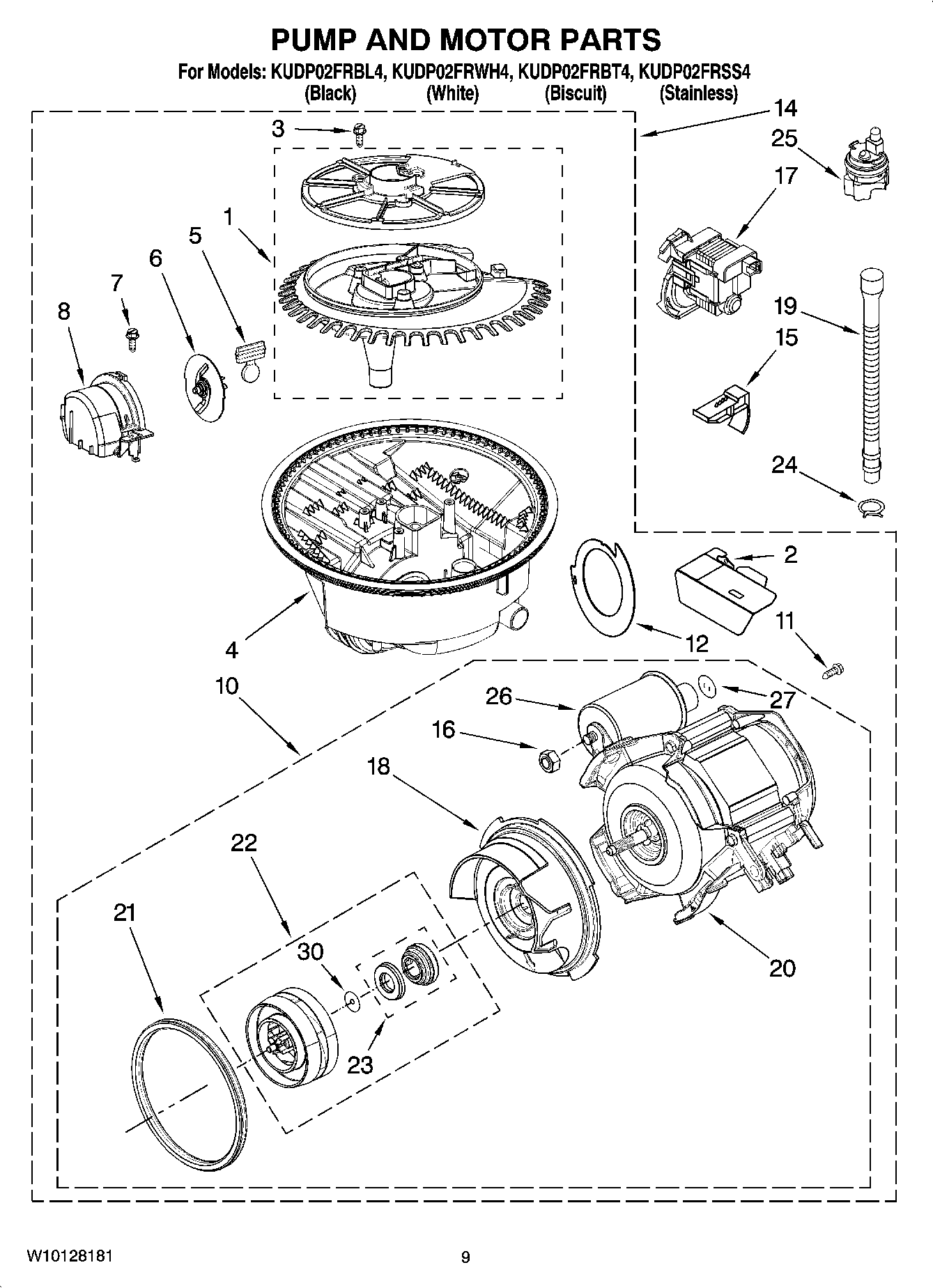 PUMP AND MOTOR PARTS

For Models: KUDP02FRBL4, KUDP02FRWH4, KUDP02FRBT4, KUDP02FRSS4
(Black) (White) (Biscuit) (Stainless)

3
14
25
17
1
5
6
7
8
19
15
24
2
11
12
4
10
26
27
16
18
22
21
30
23
20

W10128181

9