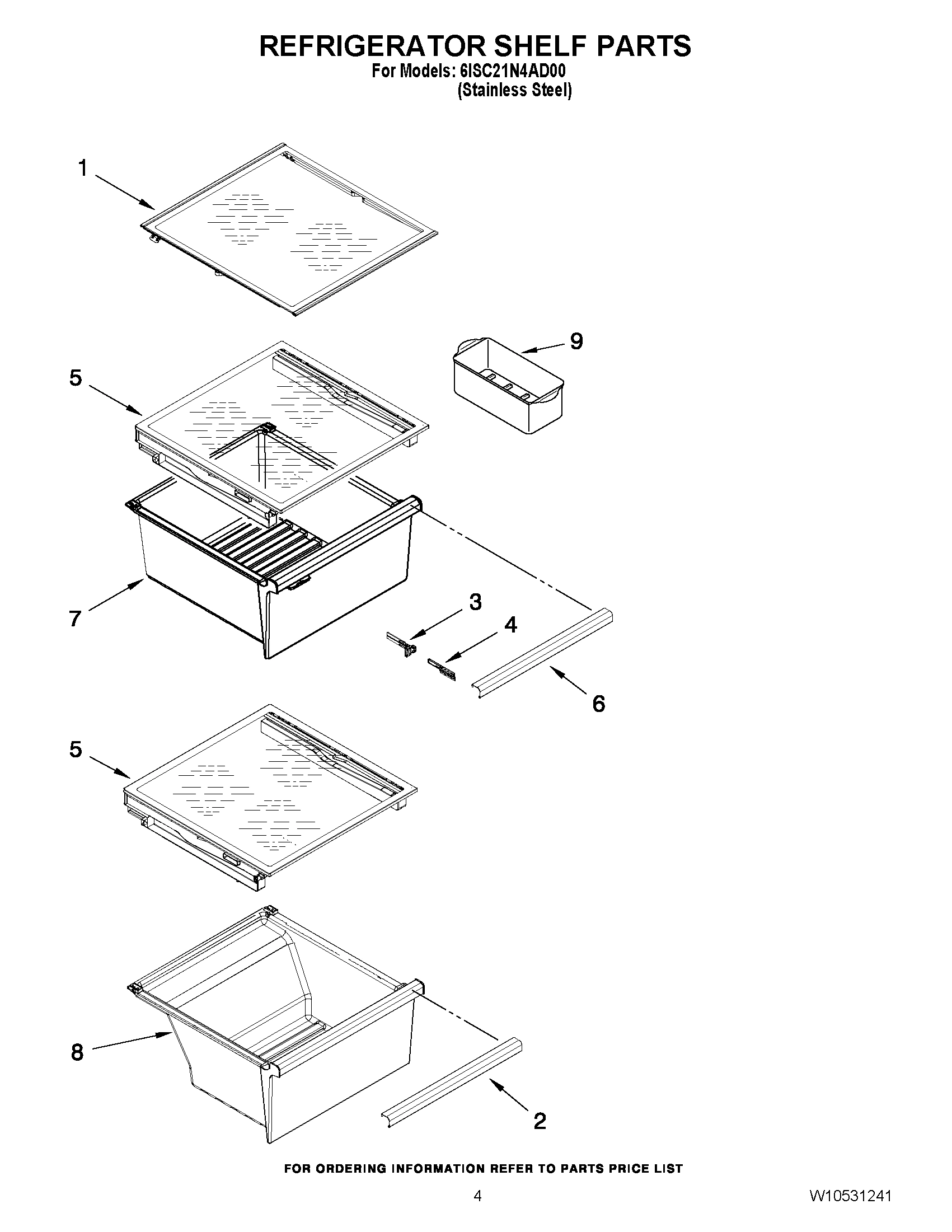 REFRIGERATOR SHELF PARTS
For Models: 6ISC21N4AD00
(Stainless Steel)

1

9

5

7

3

4

6

5

8

2

FOR ORDERING INFORMATION REFER TO PARTS PRICE LIST

4

W10531241