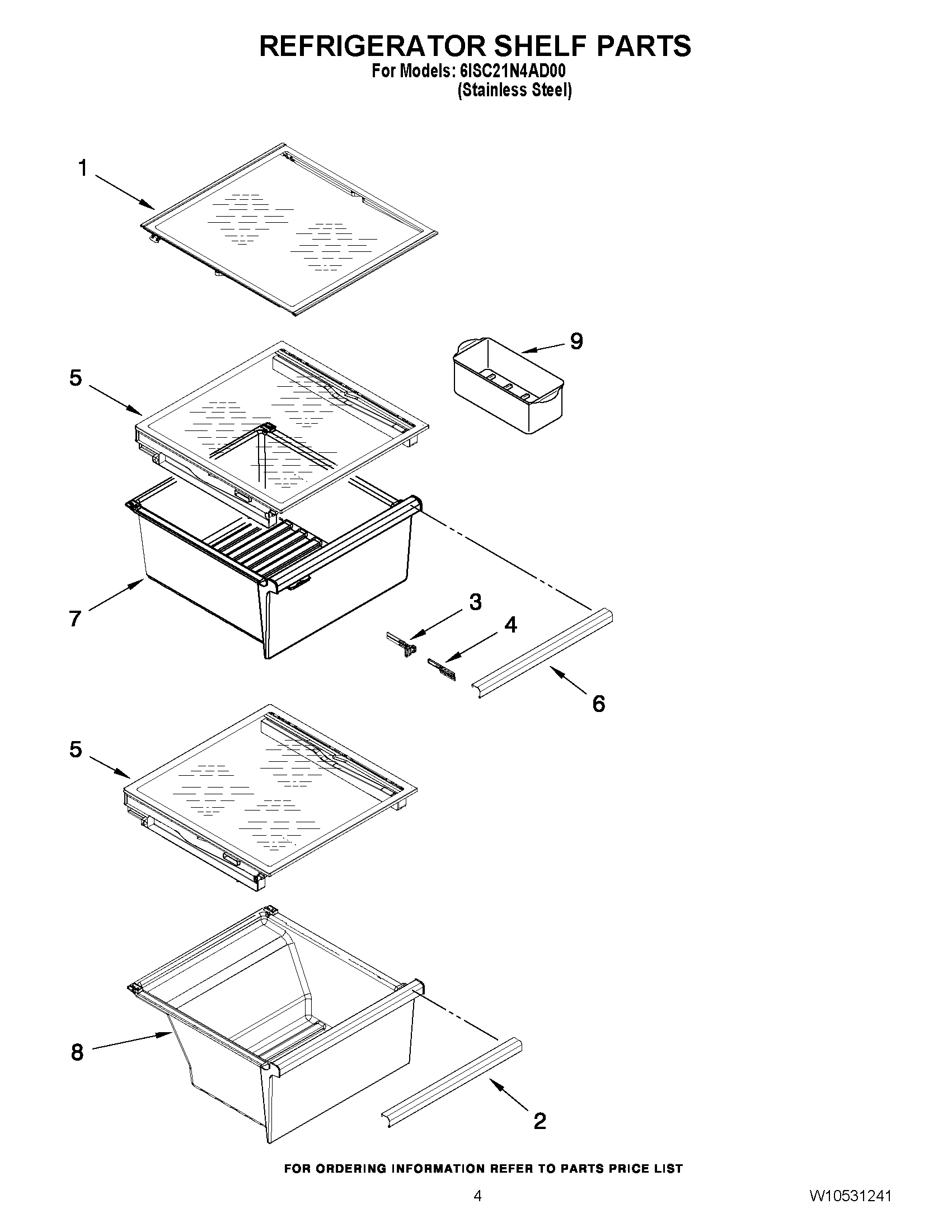 REFRIGERATOR SHELF PARTS
For Models: 6ISC21N4AD00
(Stainless Steel)

1

9

5

7

3

4

6

5

8

2

FOR ORDERING INFORMATION REFER TO PARTS PRICE LIST

4

W10531241