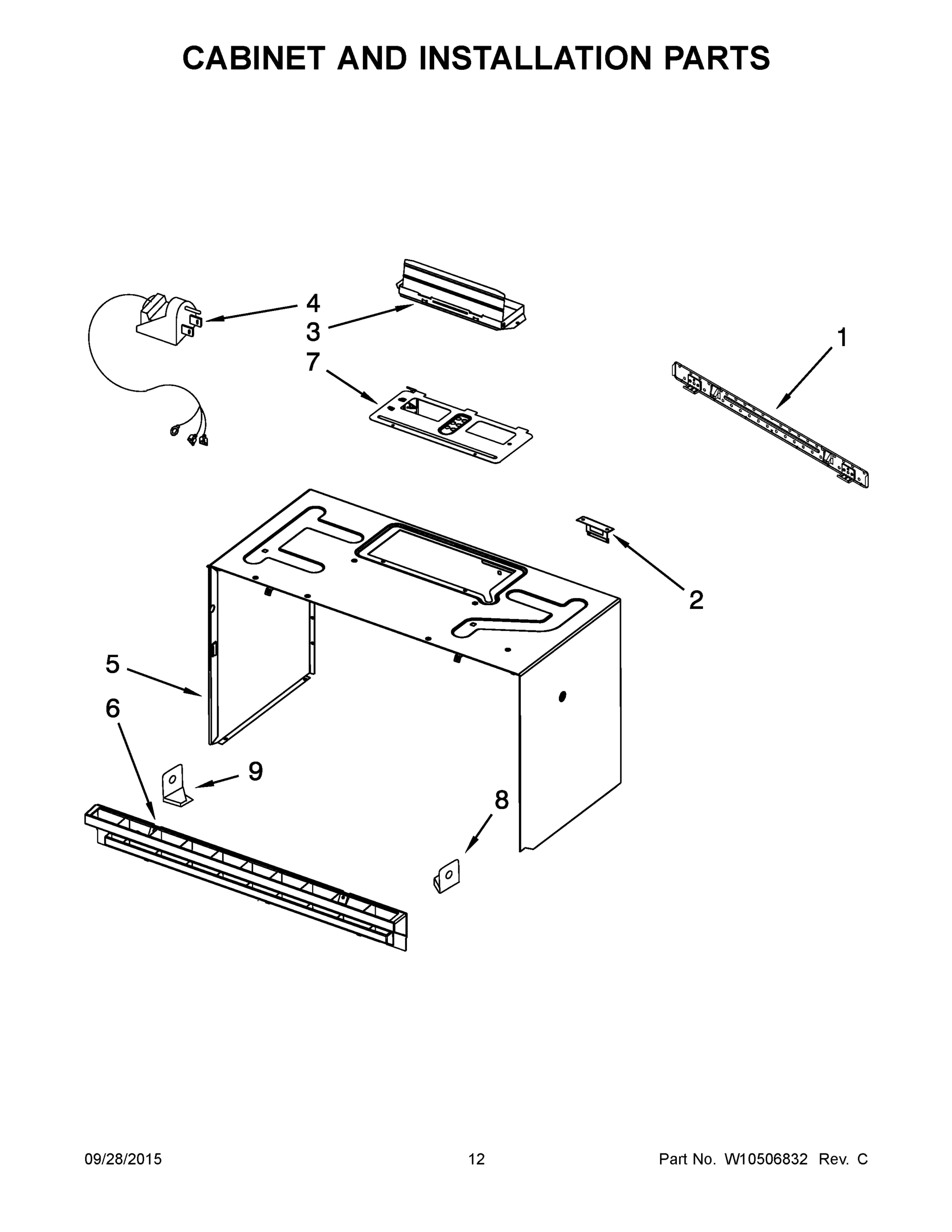 CABINET AND INSTALLATION PARTS

4
3
7
1
2
5
6
9
8

09/28/2015 12 Part No. W10506832 Rev. C