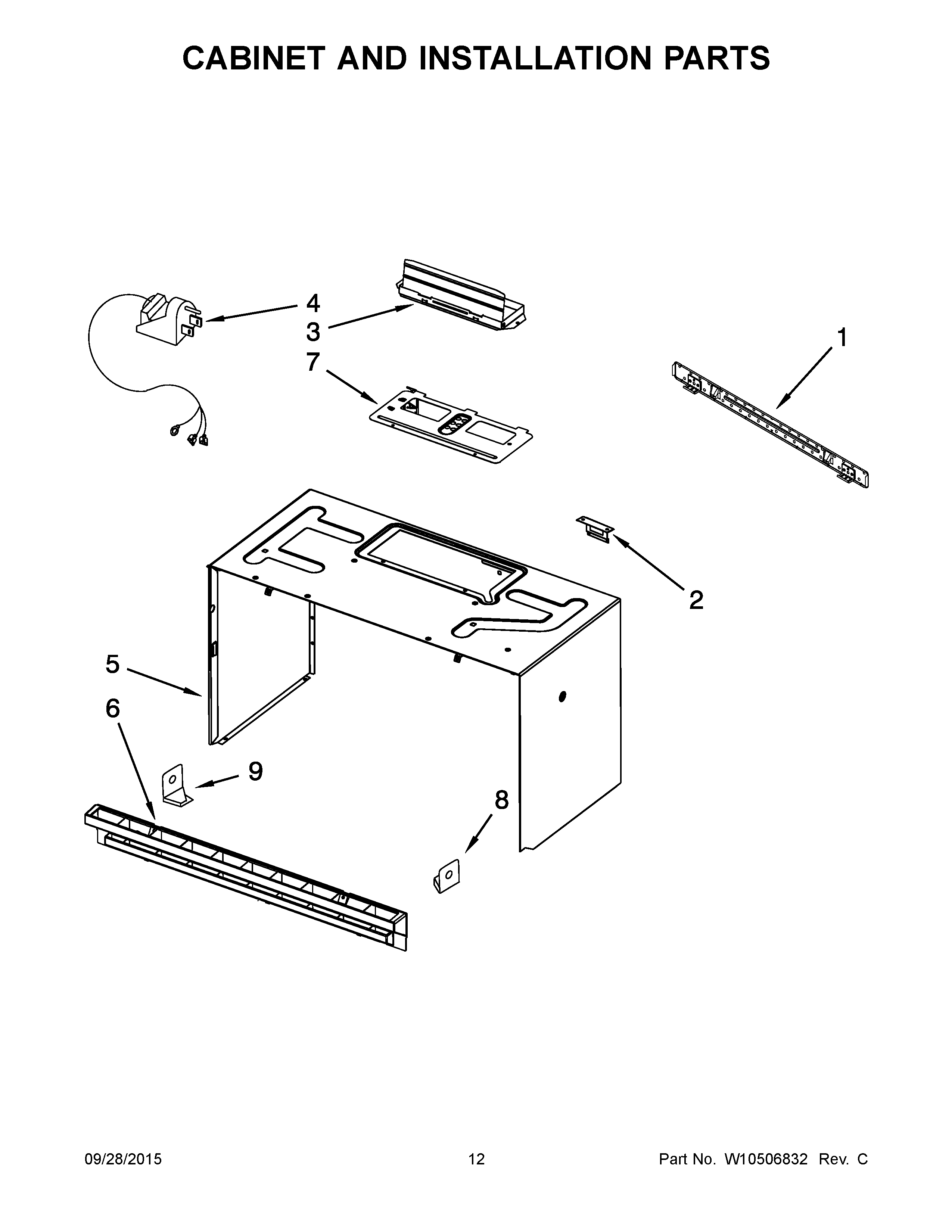 CABINET AND INSTALLATION PARTS

4
3
7
1
2
5
6
9
8

09/28/2015 12 Part No. W10506832 Rev. C