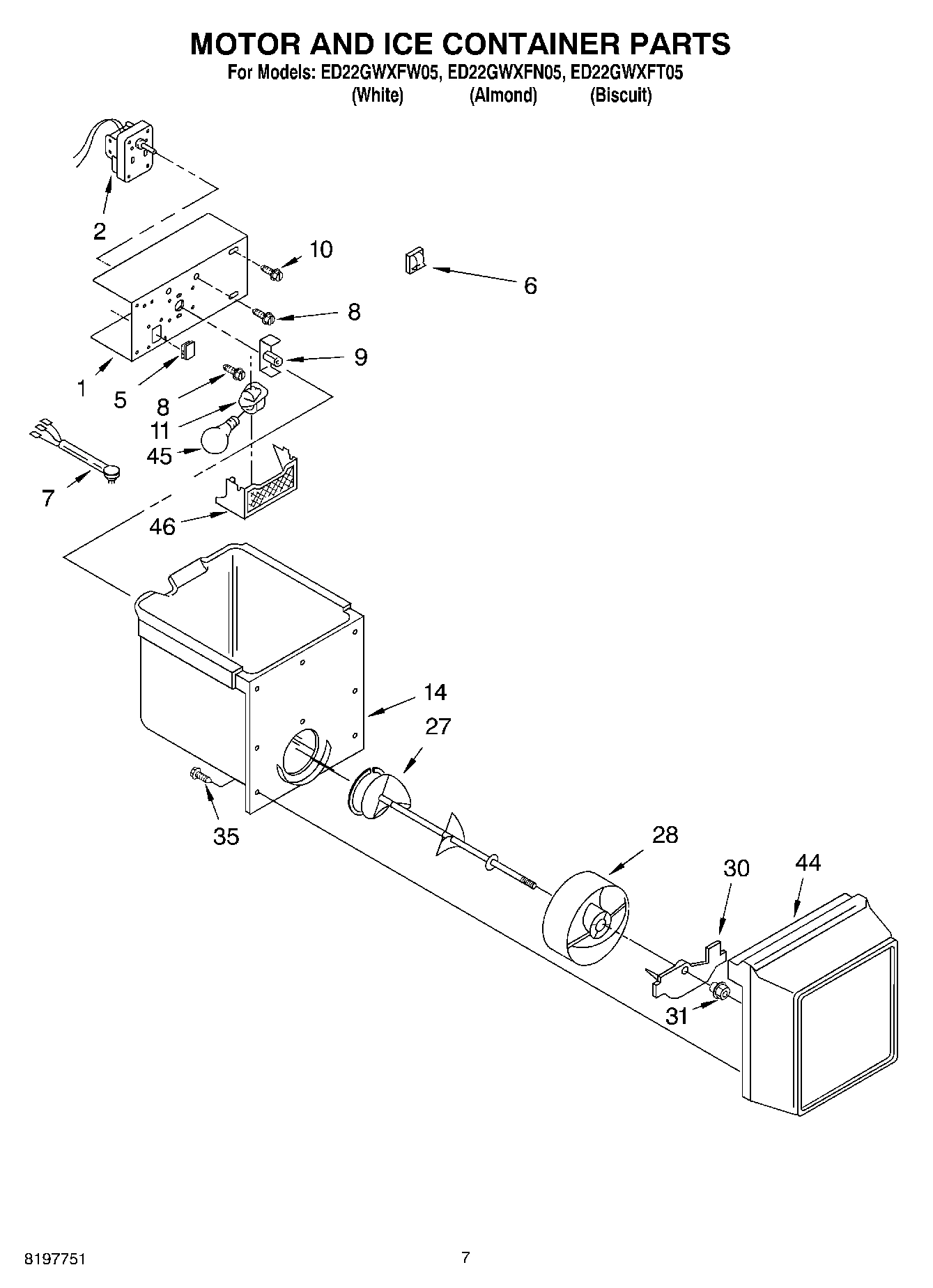 MOTOR AND ICE CONTAINER PARTS
For Models: ED22GWXFW05, ED22GWXFN05, ED22GWXFT05
(White) (Almond) (Biscuit)

2
10
6
8
9
1
5
8
11
45
7
46
14
27
35
28
30
44
31

8197751
7