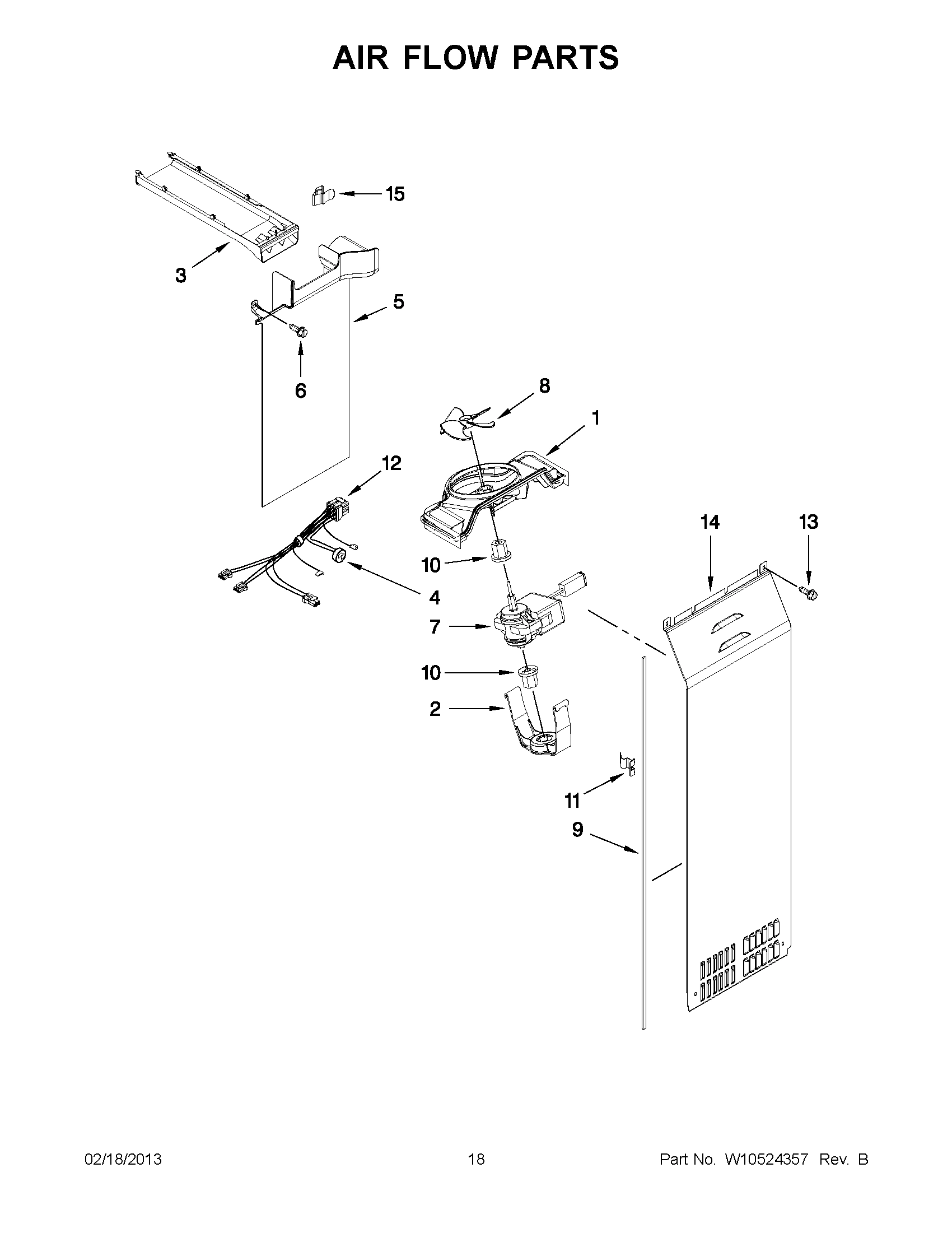 AIR FLOW PARTS

15

3

5

6

8

1

12

14

13

10

4

7

10

2

11

9

02/18/2013

18

Part No. W10524357 Rev. B