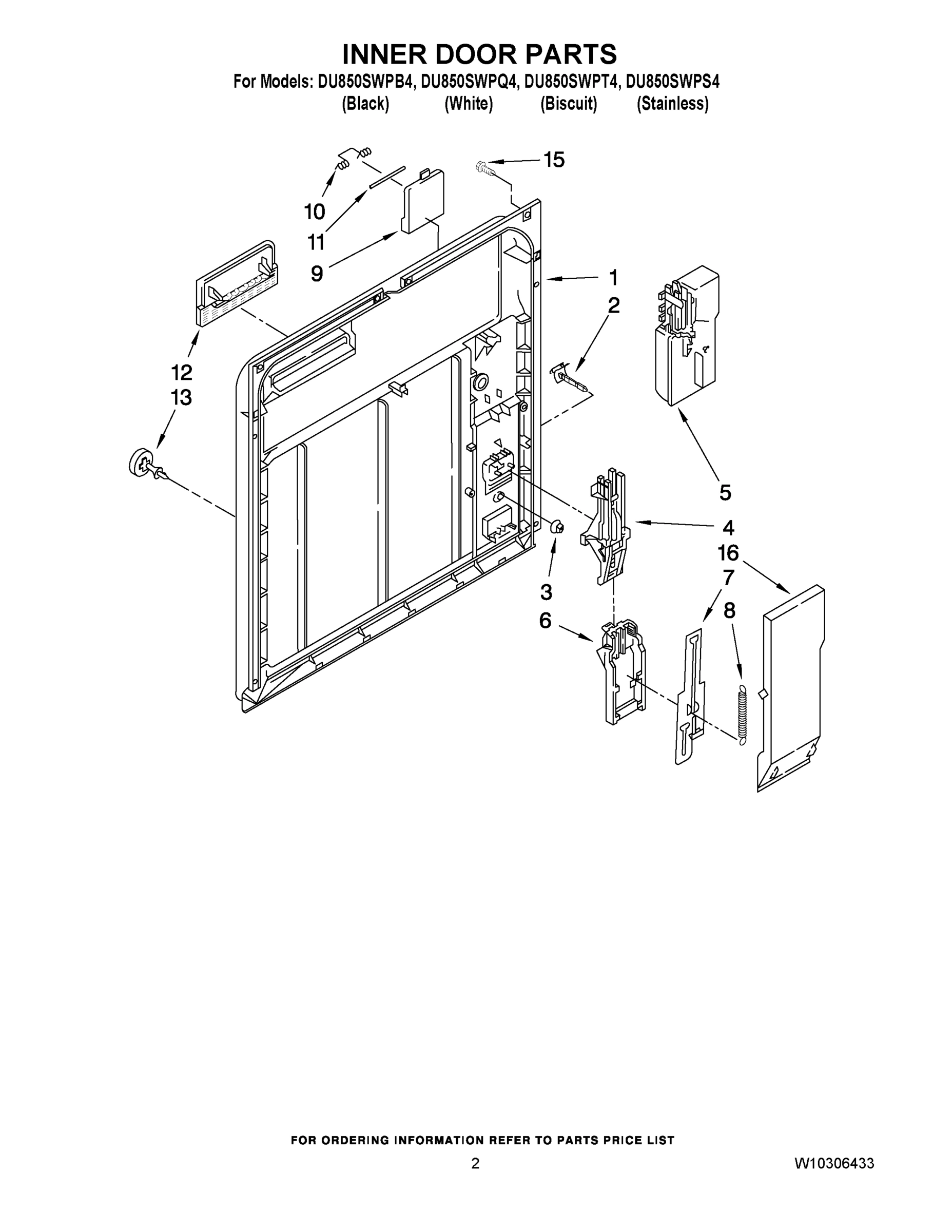 INNER DOOR PARTS

For Models: DU850SWPB4, DU850SWPQ4, DU850SWPT4, DU850SWPS4
(Black) (White) (Biscuit) (Stainless)

15
10
11
9
1
2
12
13
5
4
16
7
8
3
6

FOR ORDERING INFORMATION REFER TO PARTS PRICE LIST

2

W10306433