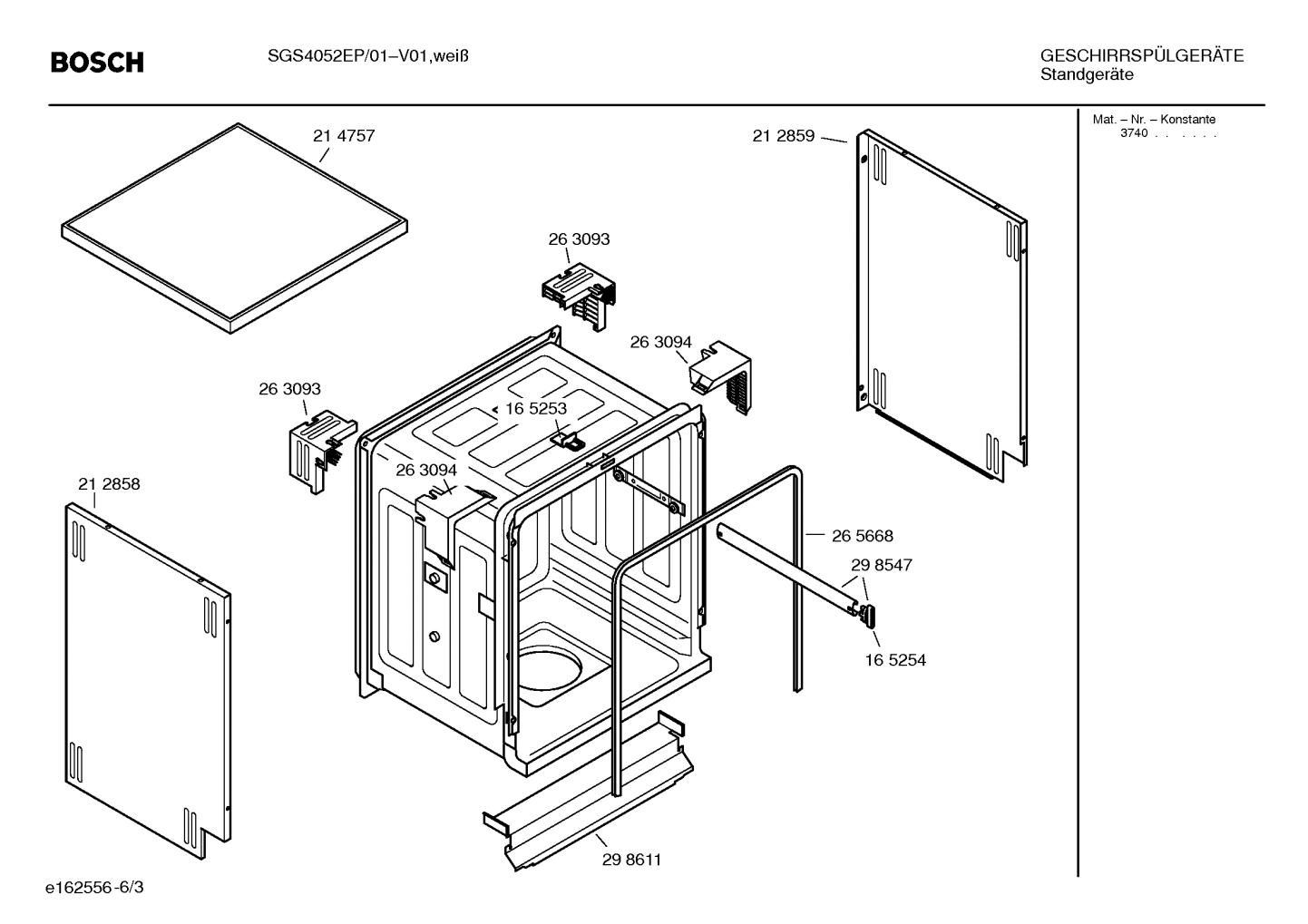 BOSCH

SGS4052EP/01–V01,weiß

GESCHIRRSPÜLGERÄTE
Standgeräte

Mat. – Nr. – Konstante
3740 . . . . . .

21 4757

21 2859

26 3093

26 3094

26 3093

16 5253

26 3094

21 2858

26 5668

29 8547

16 5254

29 8611

e162556-6/3