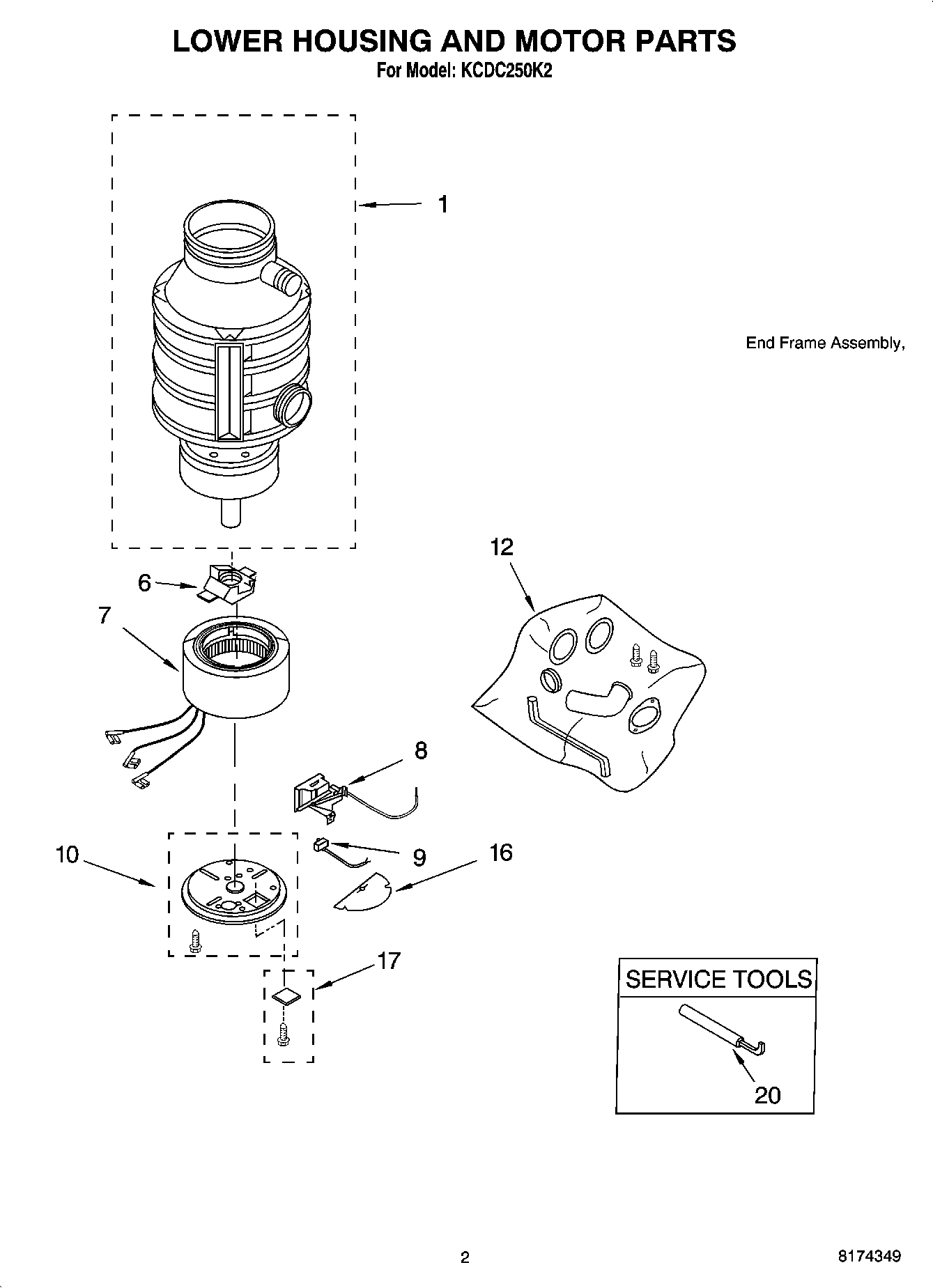 LOWER HOUSING AND MOTOR PARTS
For Model: KCDC250K2

1

End Frame Assembly,

12

6

7

8

10

9

16

17

SERVICE TOOLS

20

2

8174349