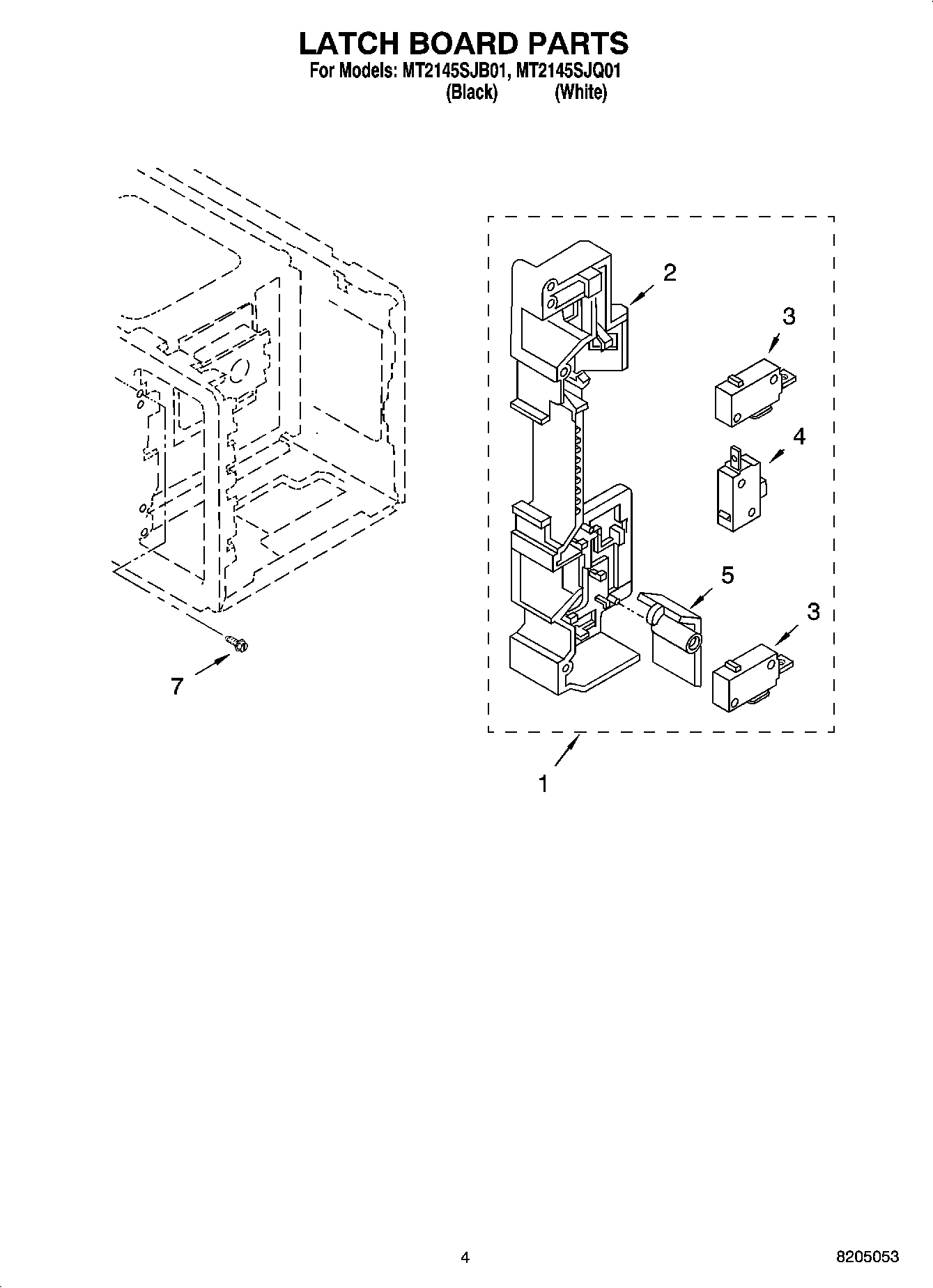 LATCH BOARD PARTS
For Models: MT2145SJB01, MT2145SJQ01
(Black) (White)

2
3
4
5
3
7
1

4

8205053