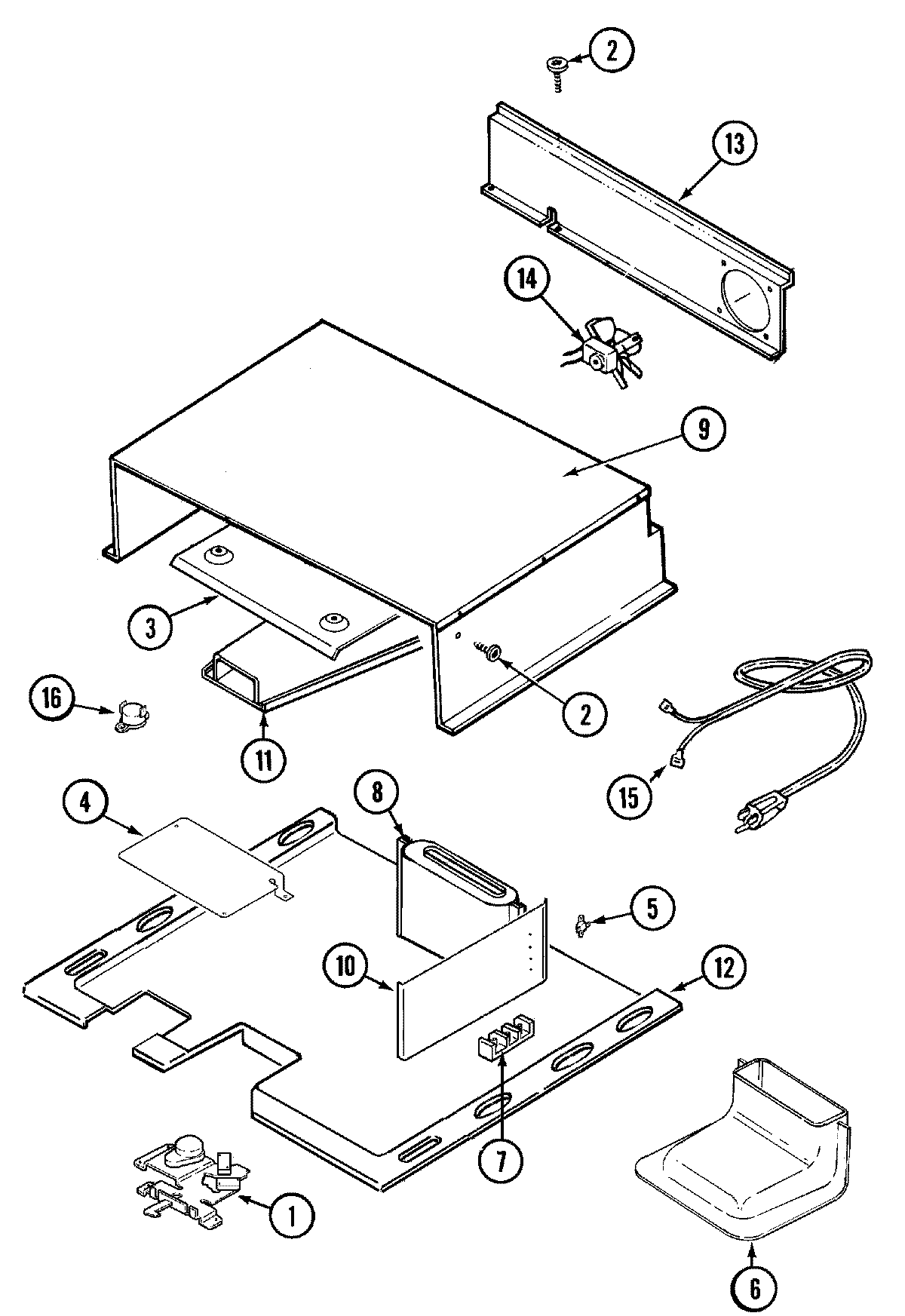 2
13
14
9
3
2
16
11
15
4
8
5
10
12
7
1
6