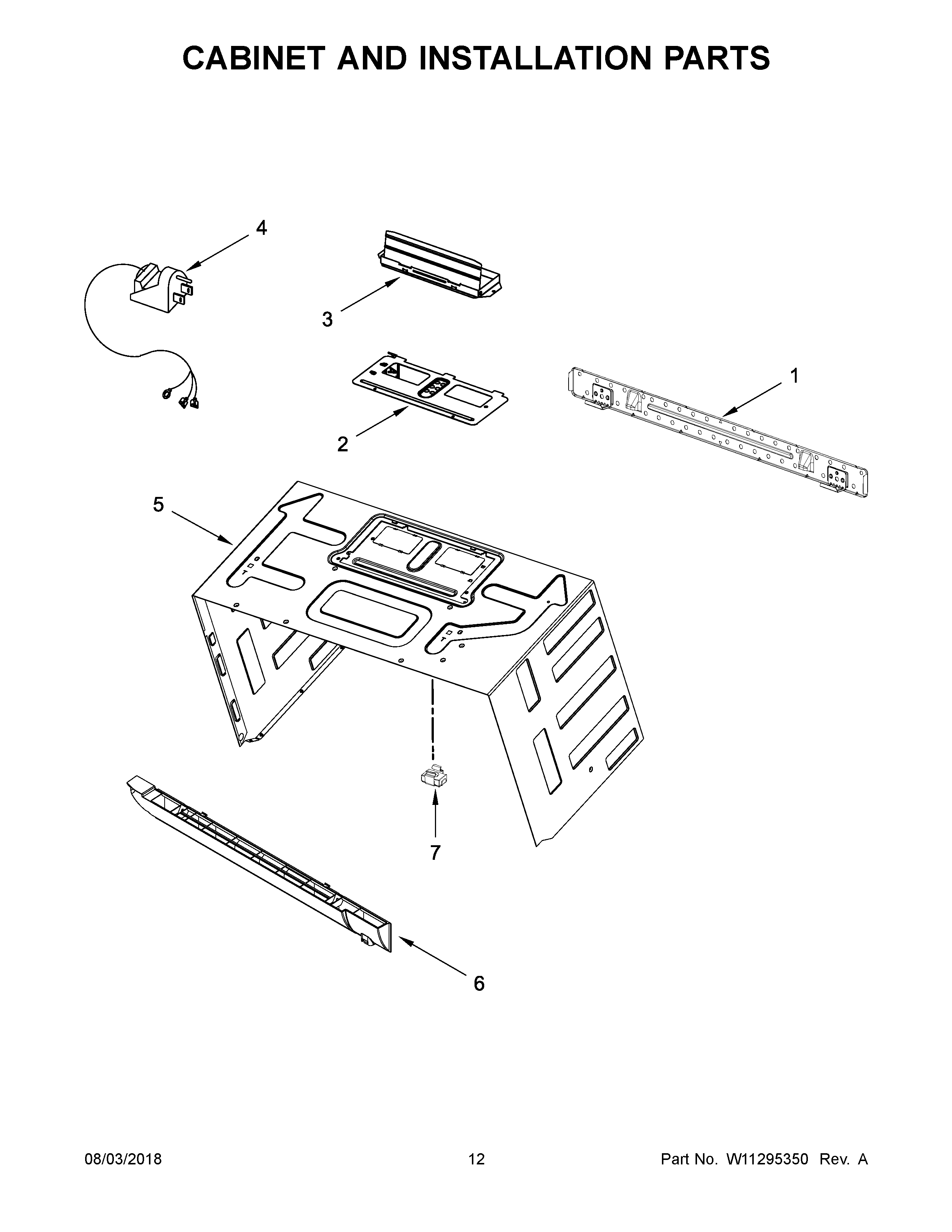 CABINET AND INSTALLATION PARTS

4

3

1

2

5

7

6

08/03/2018

12

Part No. W11295350 Rev. A