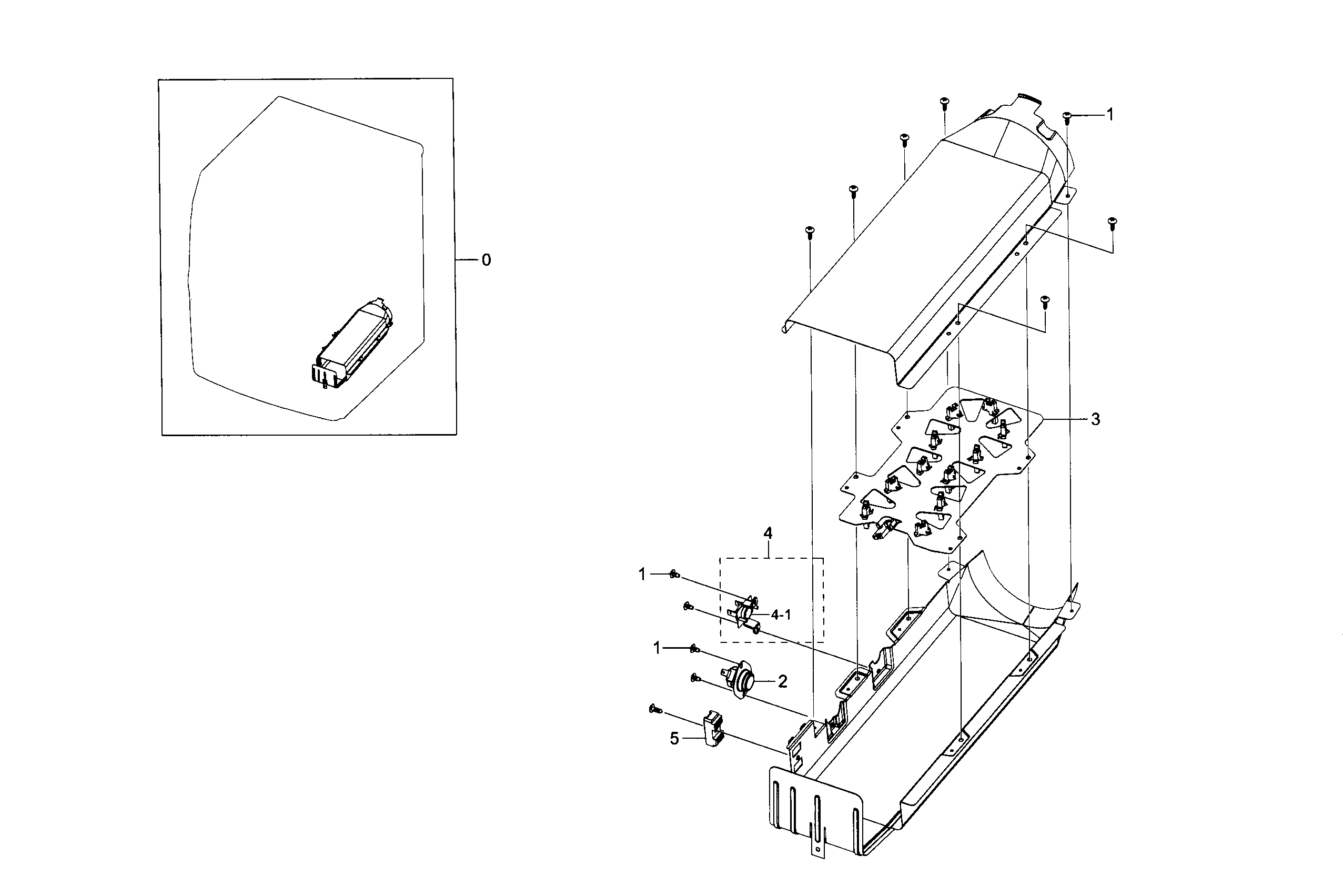 0

1

3

4

1

4-1

1

2

5