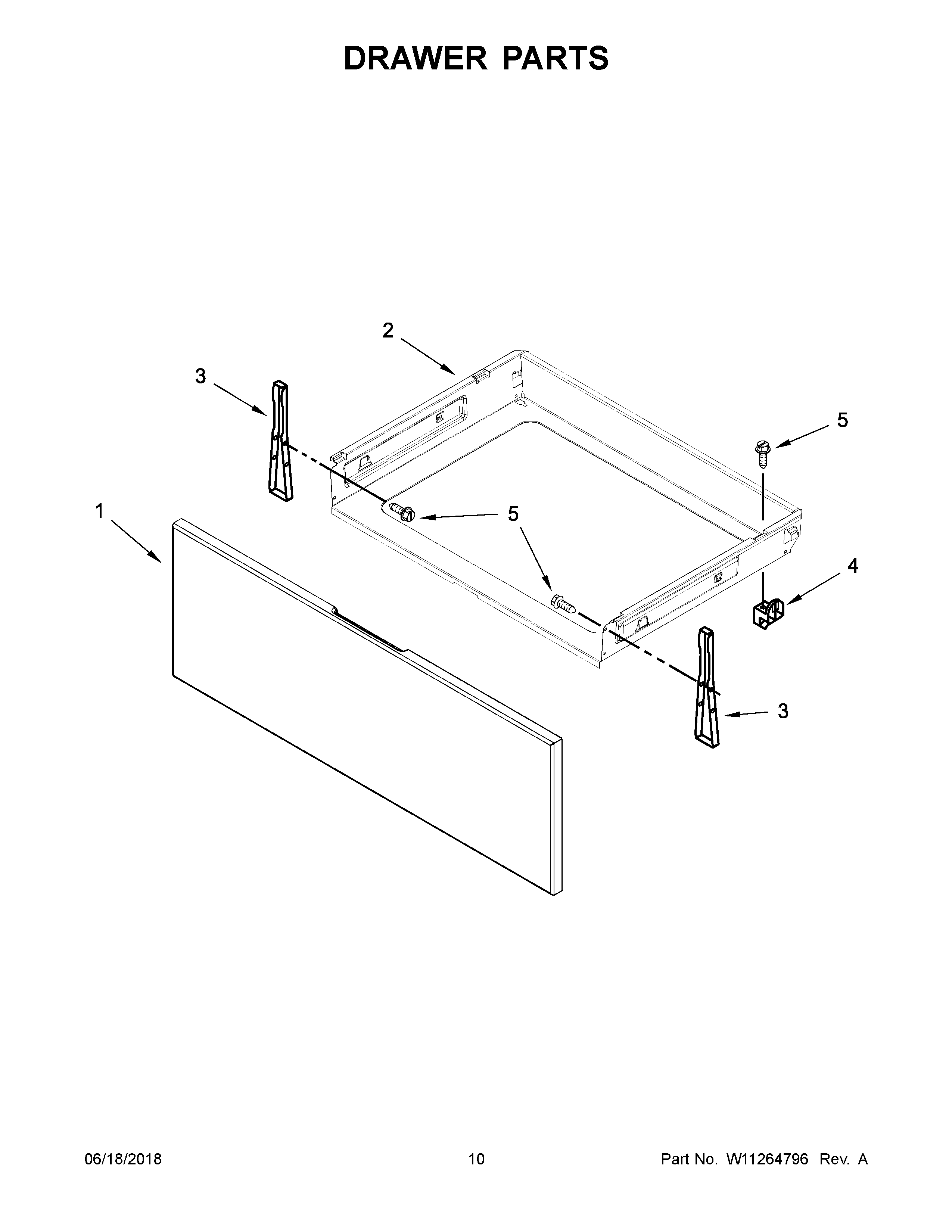 DRAWER PARTS

2

3

5

1

5

4

3

06/18/2018

10

Part No. W11264796 Rev. A