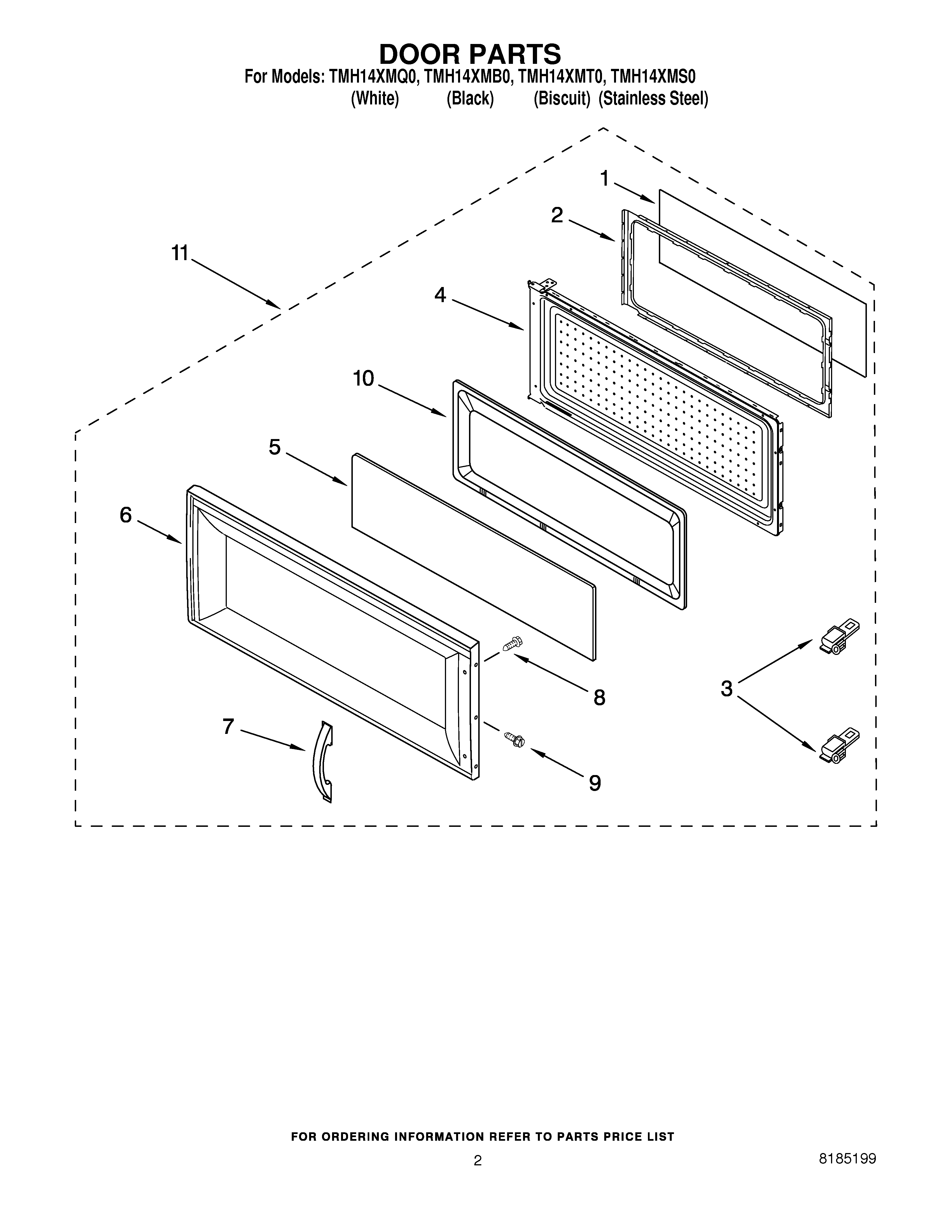 DOOR PARTS
For Models: TMH14XMQ0, TMH14XMB0, TMH14XMT0, TMH14XMS0
(White) (Black) (Biscuit) (Stainless Steel)

1
2
11
4
10
5
6
8
3
7
9

FOR ORDERING INFORMATION REFER TO PARTS PRICE LIST

2

8185199