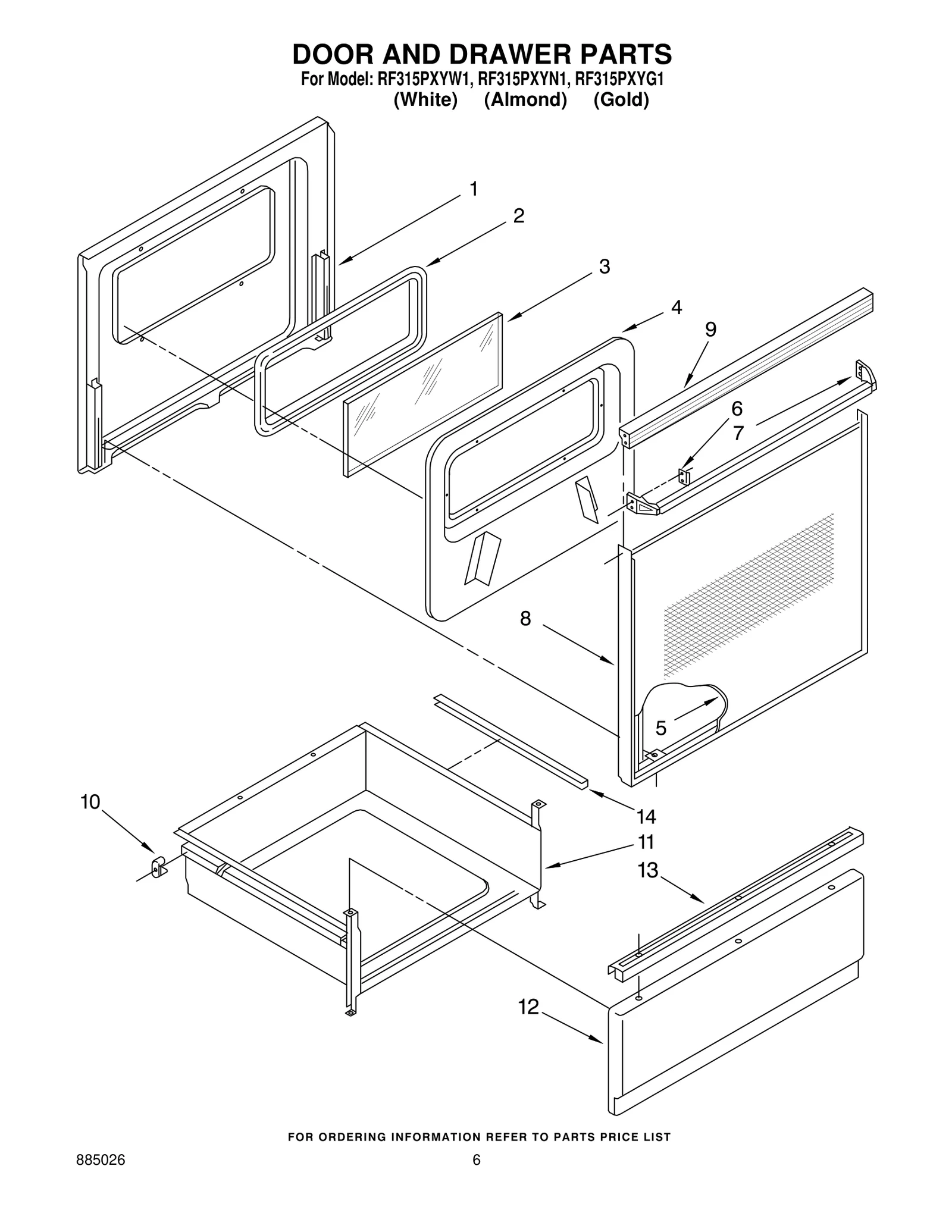 DOOR AND DRAWER PARTS
For Model: RF315PXYW1, RF315PXYN1, RF315PXYG1
(White) (Almond) (Gold)

1
2
3
4
9
6
7
8
5
10
14
11
13
12

FOR ORDERING INFORMATION REFER TO PARTS PRICE LIST

885026

6