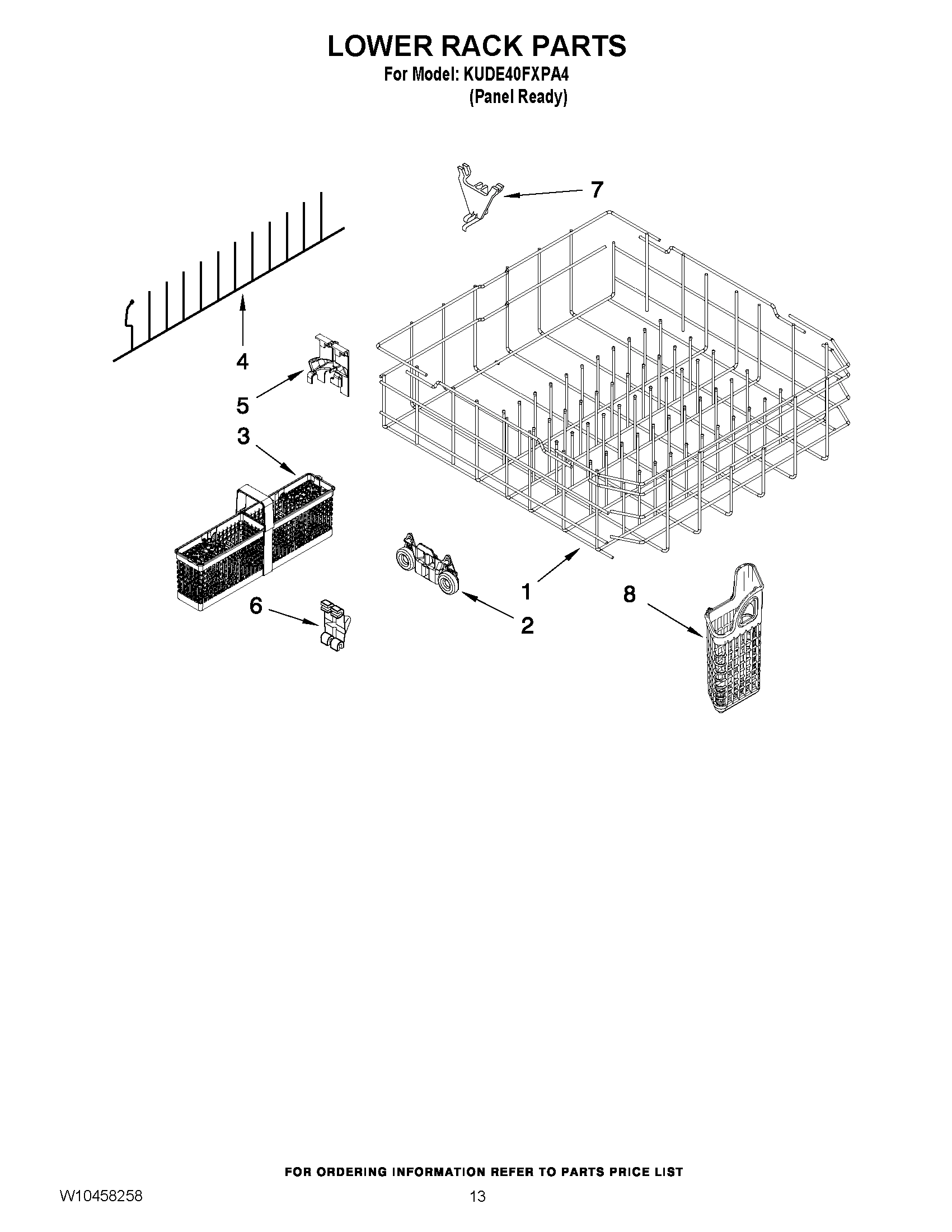 LOWER RACK PARTS
For Model: KUDE40FXPA4
(Panel Ready)

7

4

5

3

1

8

6

2

FOR ORDERING INFORMATION REFER TO PARTS PRICE LIST

W10458258

13