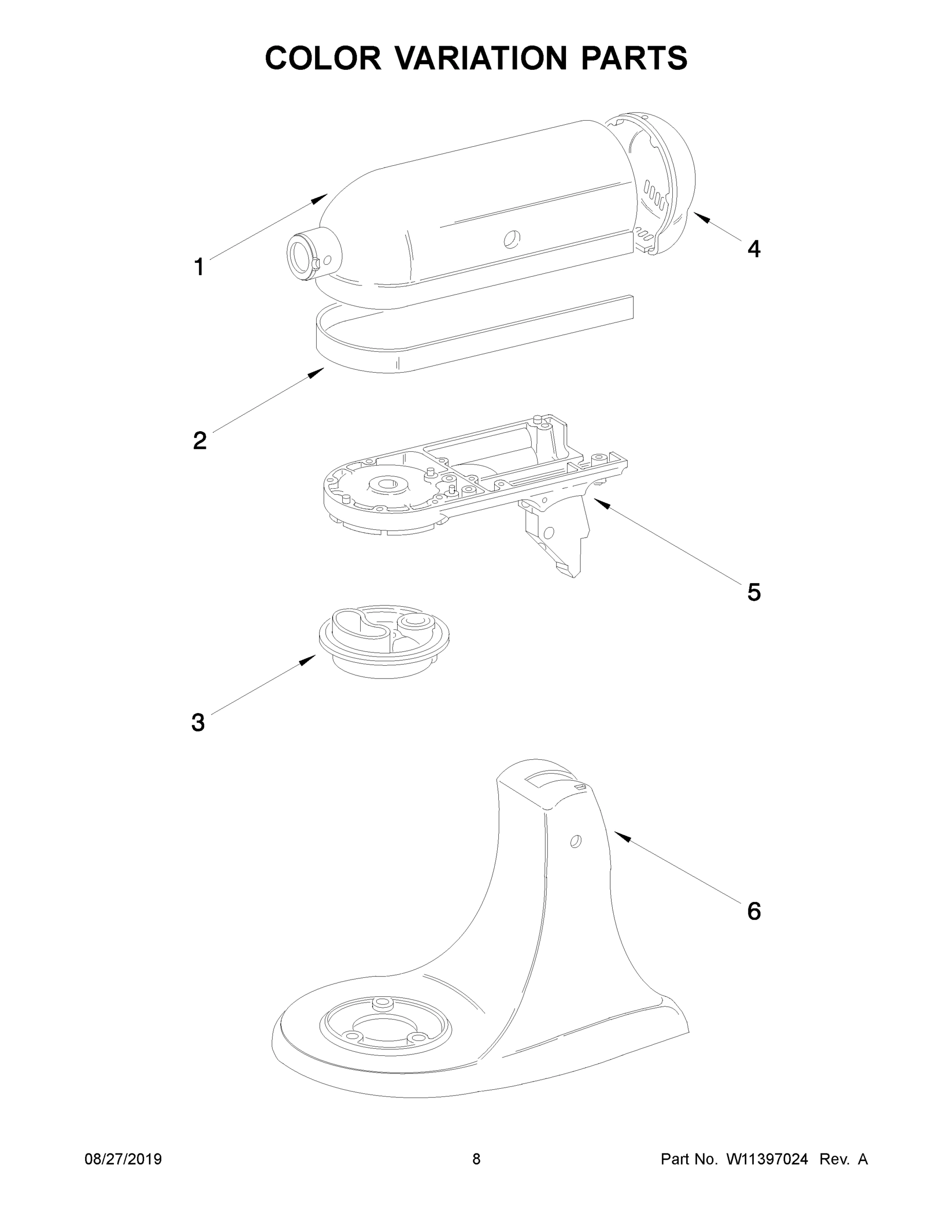 COLOR VARIATION PARTS

1

4

2

5

3

6

08/27/2019

8

Part No. W11397024 Rev. A