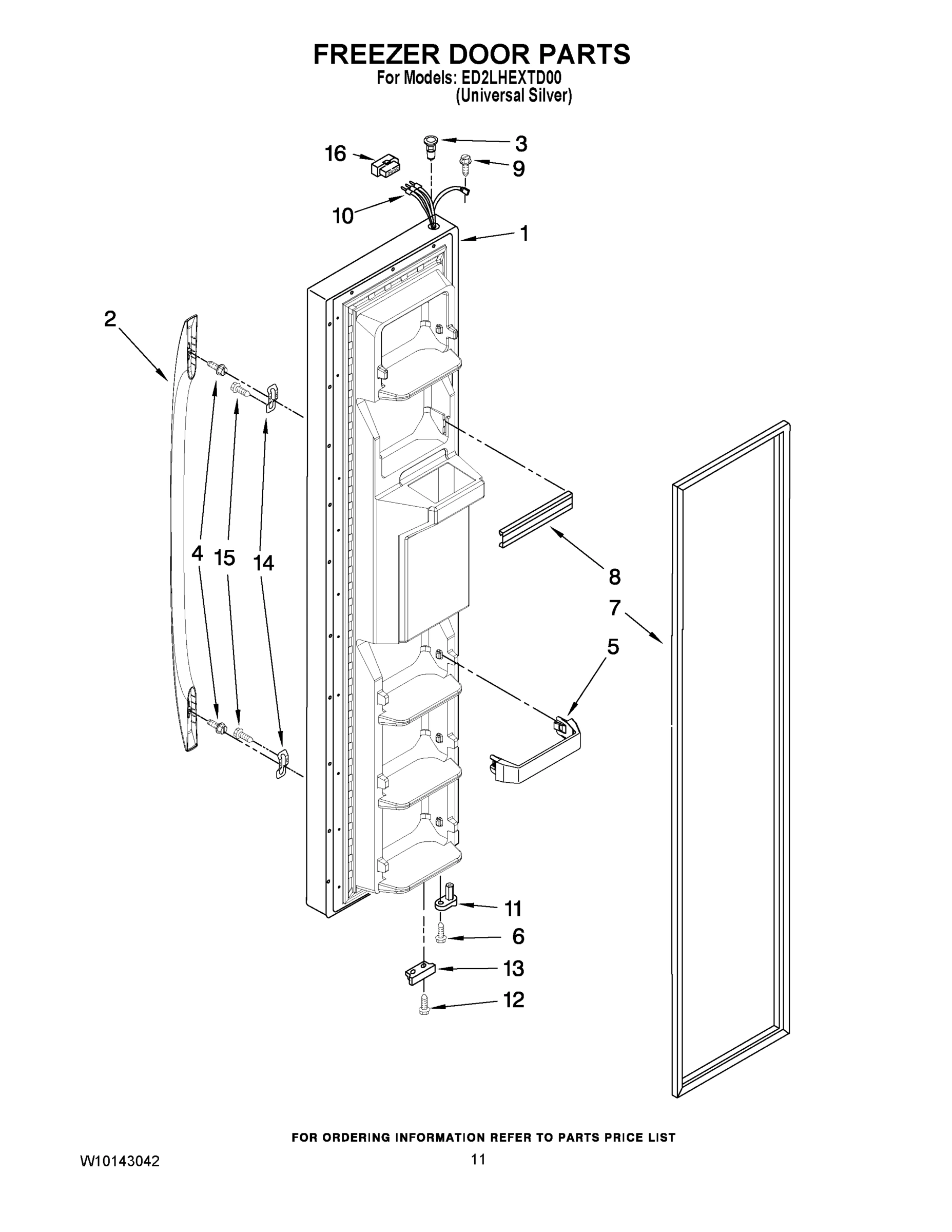 FREEZER DOOR PARTS
For Models: ED2LHEXTD00
(Universal Silver)

16
3
9
10
1
2
4
15
14
8
7
5
11
6
13
12

FOR ORDERING INFORMATION REFER TO PARTS PRICE LIST

W10143042
11