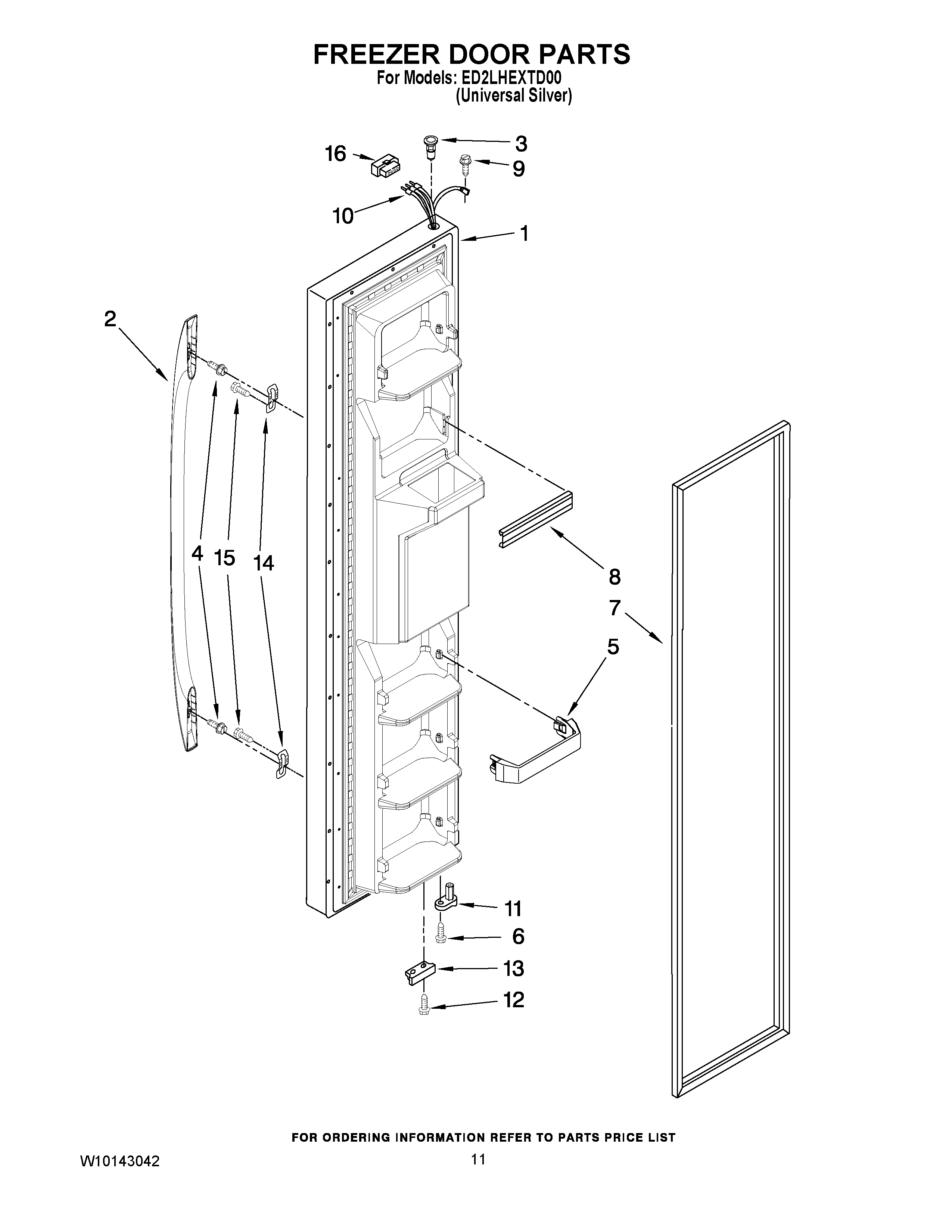 FREEZER DOOR PARTS
For Models: ED2LHEXTD00
(Universal Silver)

16
3
9
10
1
2
4
15
14
8
7
5
11
6
13
12

FOR ORDERING INFORMATION REFER TO PARTS PRICE LIST

W10143042
11