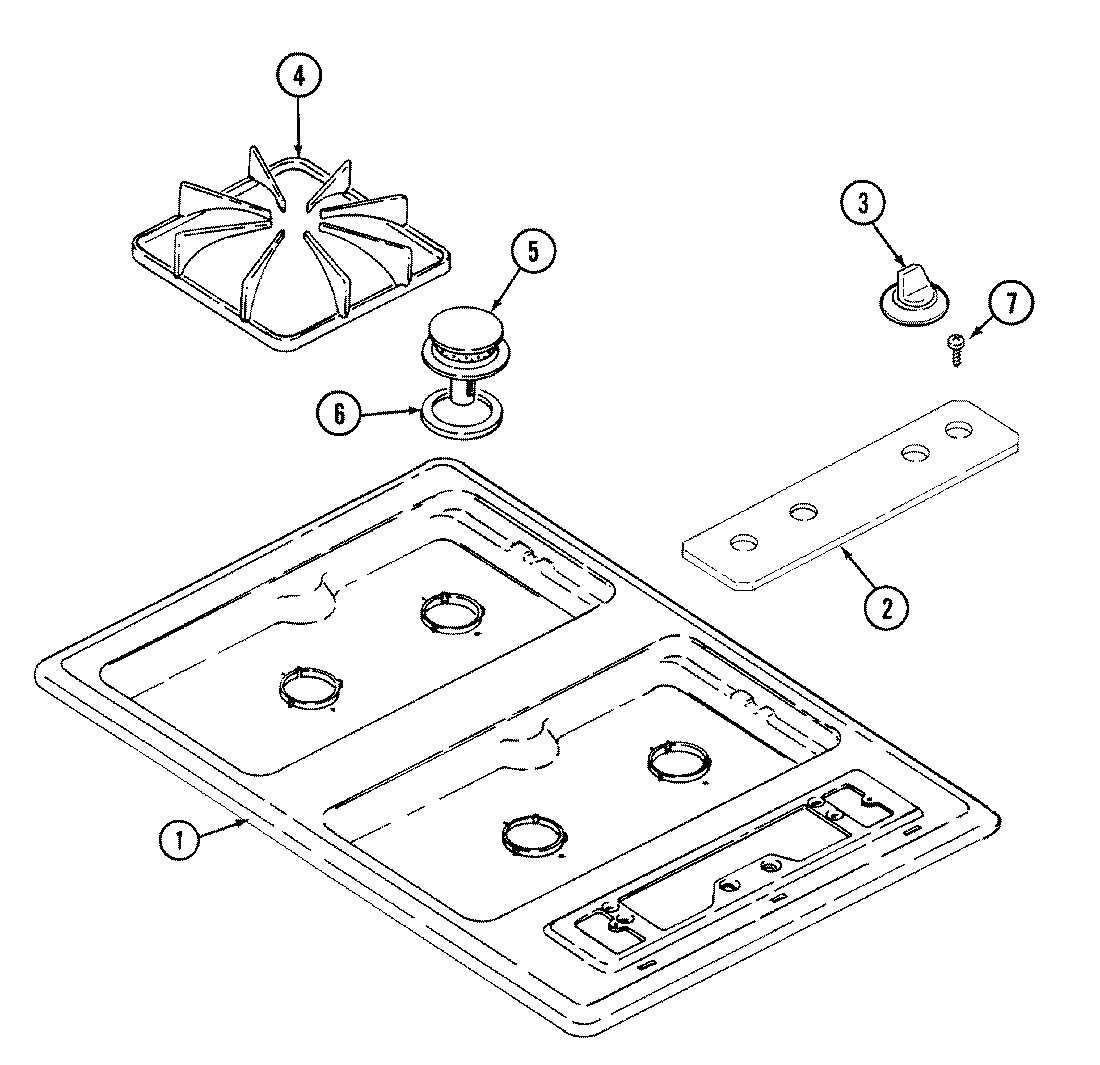 4
5
3
7
6
2
1