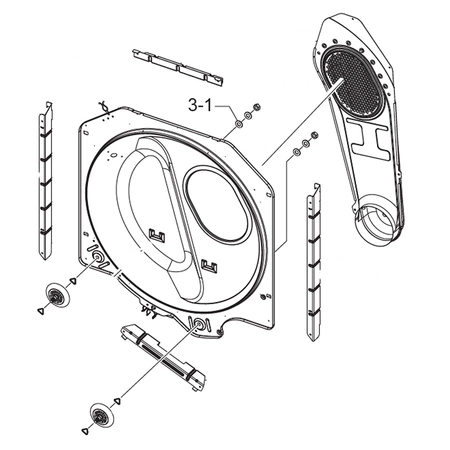 3-1