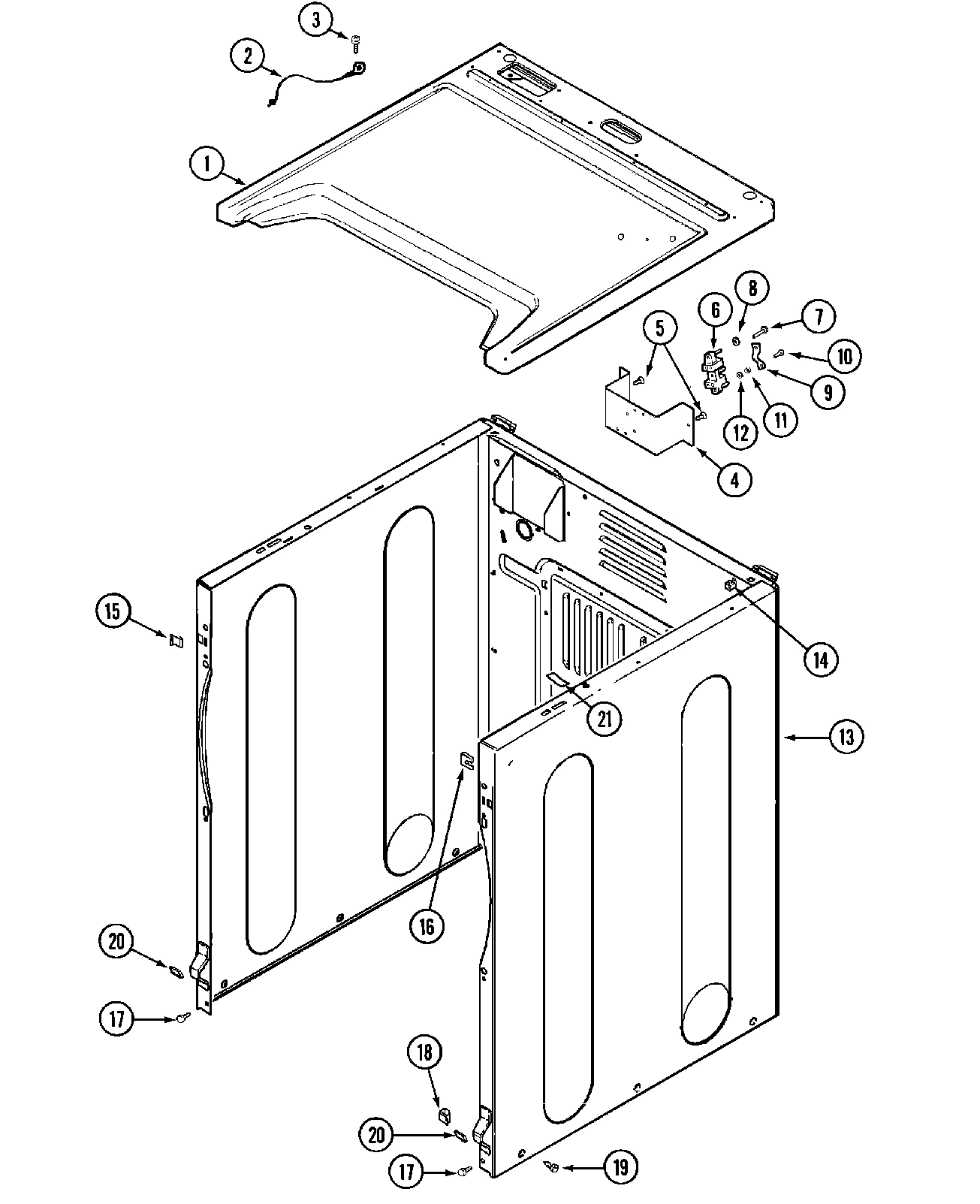 3
2
1
8
6
7
5
10
9
12
11
4
15
14
21
13
16
20
17
18
20
17
19