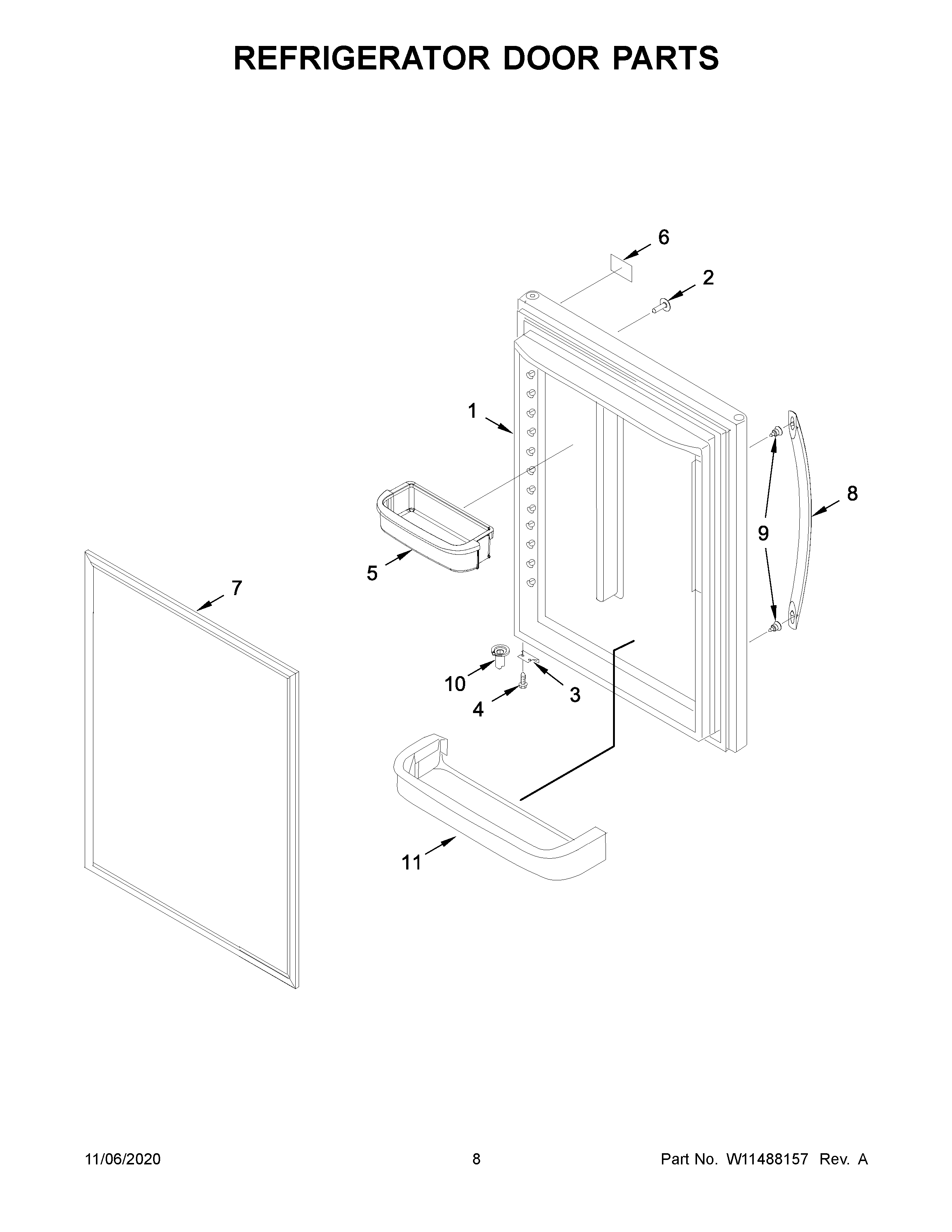 REFRIGERATOR DOOR PARTS

6
2
1
8
9
5
7
10
3
4
11

11/06/2020
8
Part No. W11488157 Rev. A