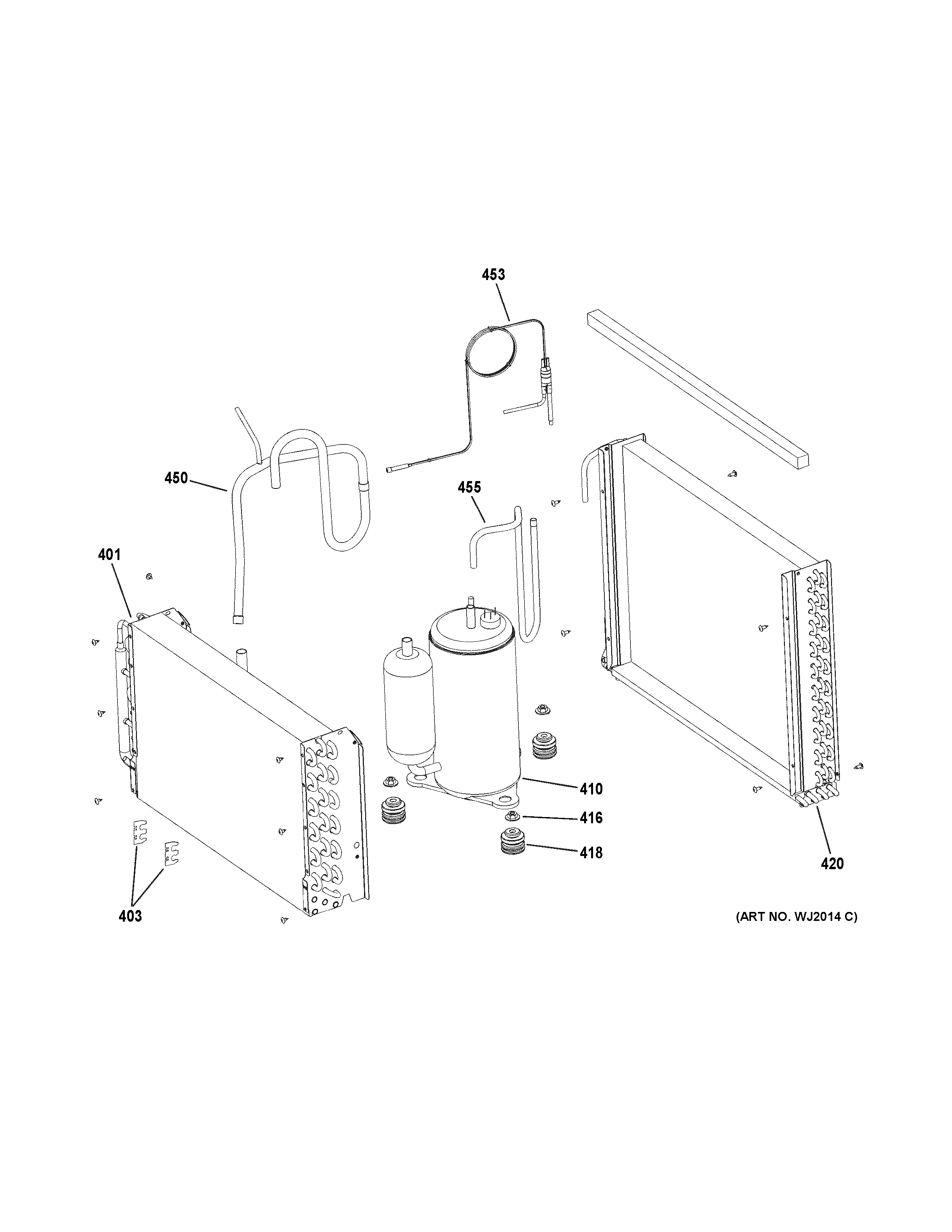 453

450

455

401

410

416

418

420

403

(ART NO. WJ2014 C)