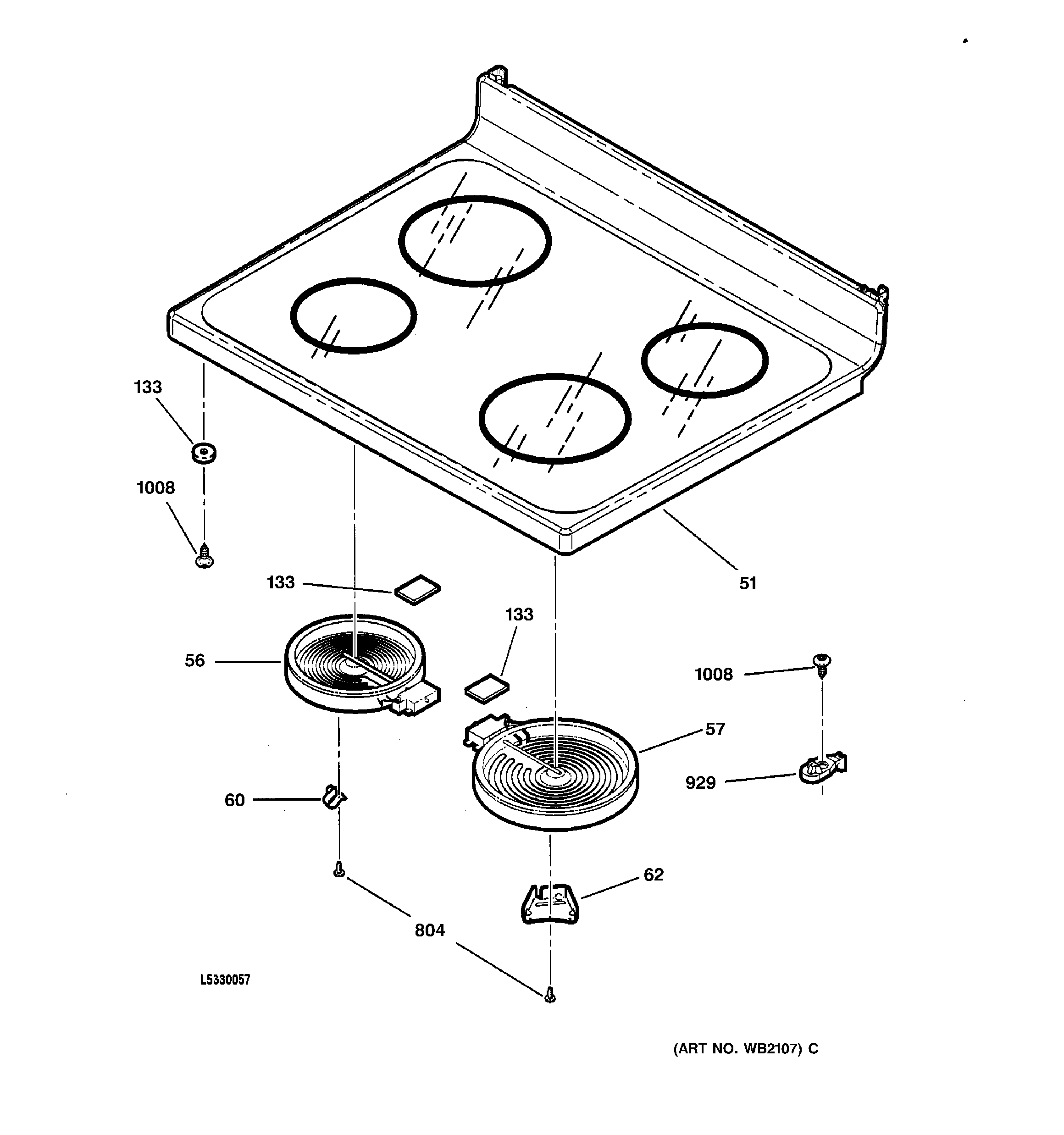 133

1008

133

51

133

56

1008

57

929

60

62

804

L5330057

(ART NO. WB2107) C