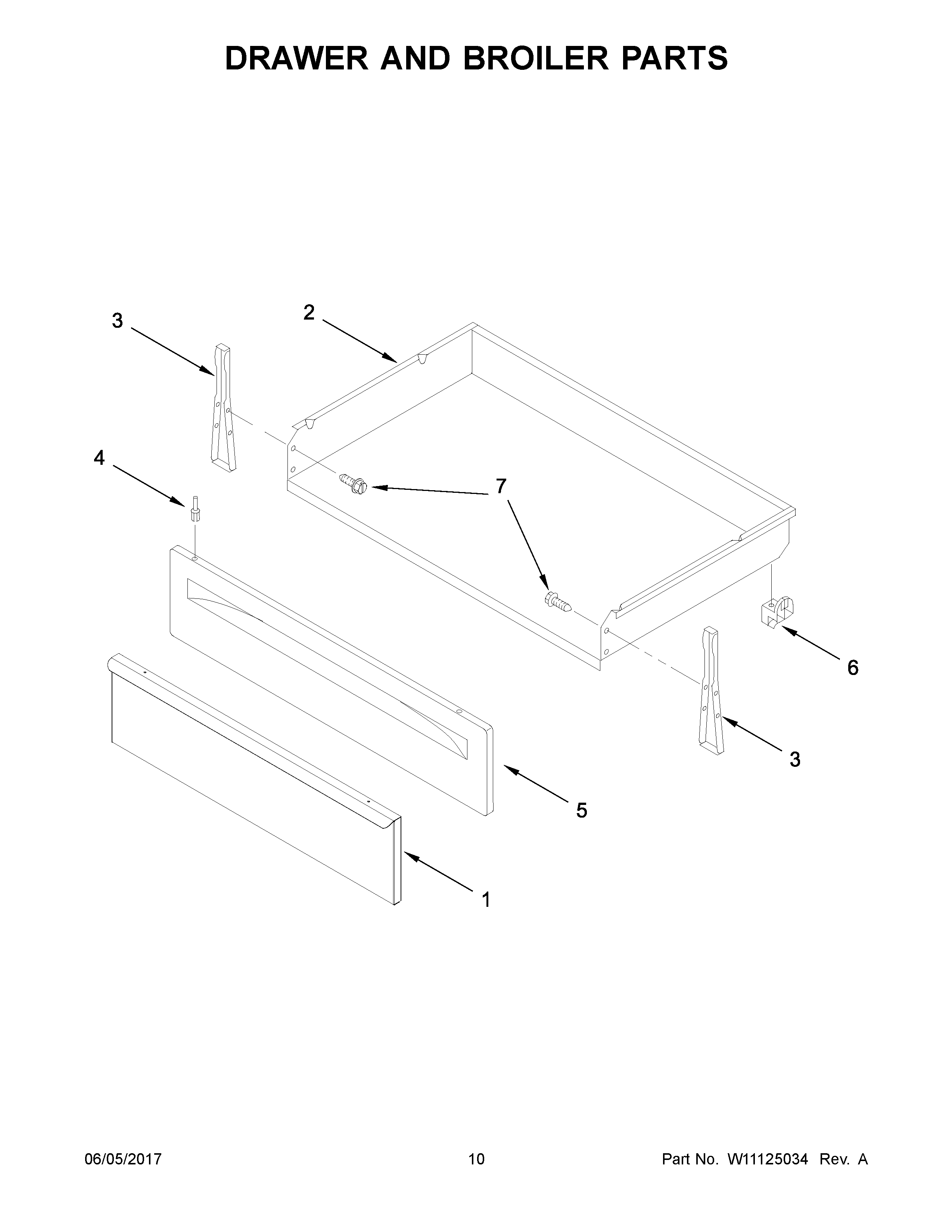 DRAWER AND BROILER PARTS

3

2

4

7

6

3

5

1

06/05/2017

10

Part No. W11125034 Rev. A