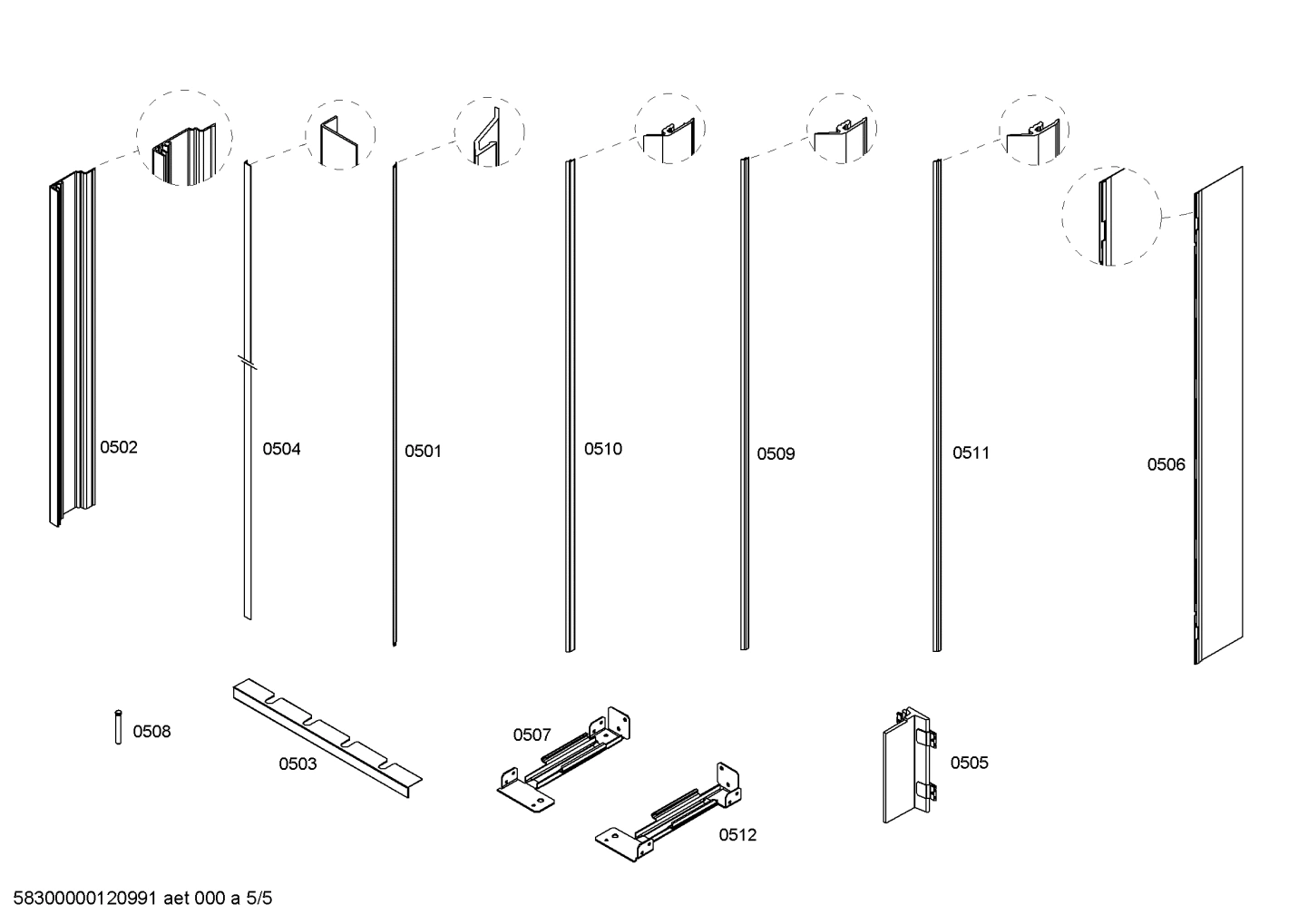 0502
0504
0501
0510
0509
0511
0506
0508
0503
0507
0512
0505
58300000120991 aet 000 a 5/5