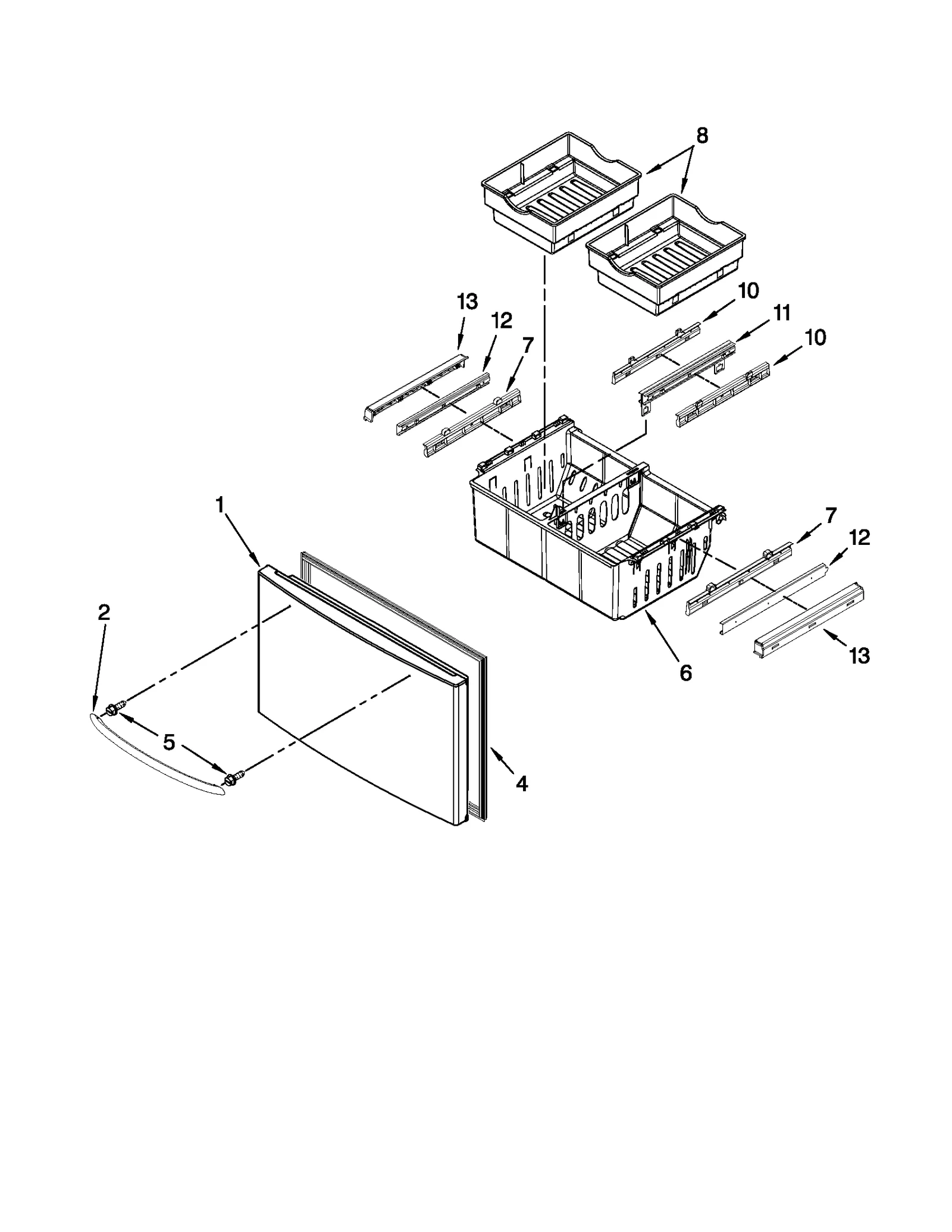 8

13

12

7

10

11

10

1

7

12

2

6

13

5

4