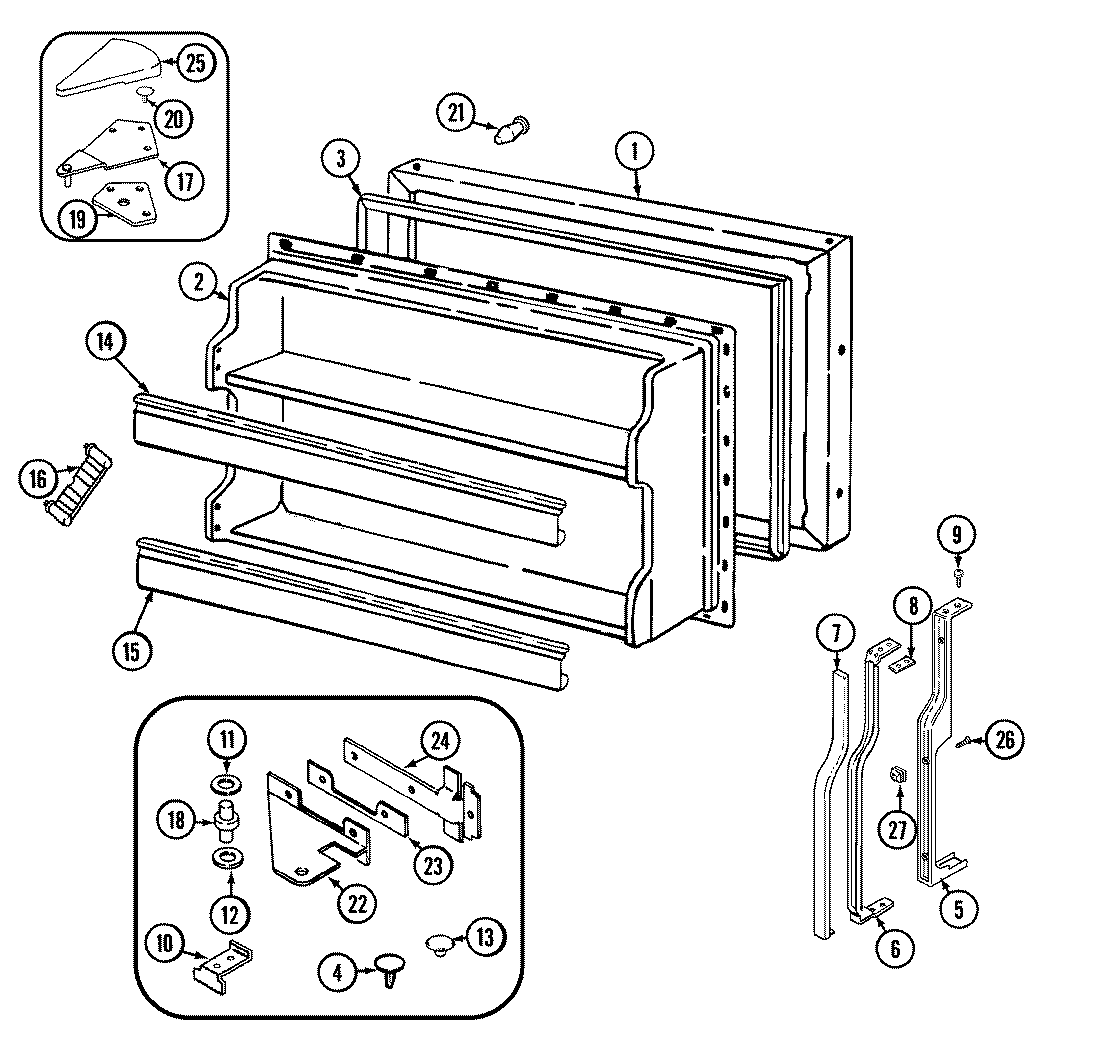 25
20
17
19
21
3
1
2
14
16
15
9
8
7
26
27
5
6
11
24
18
23
12
22
10
4
13