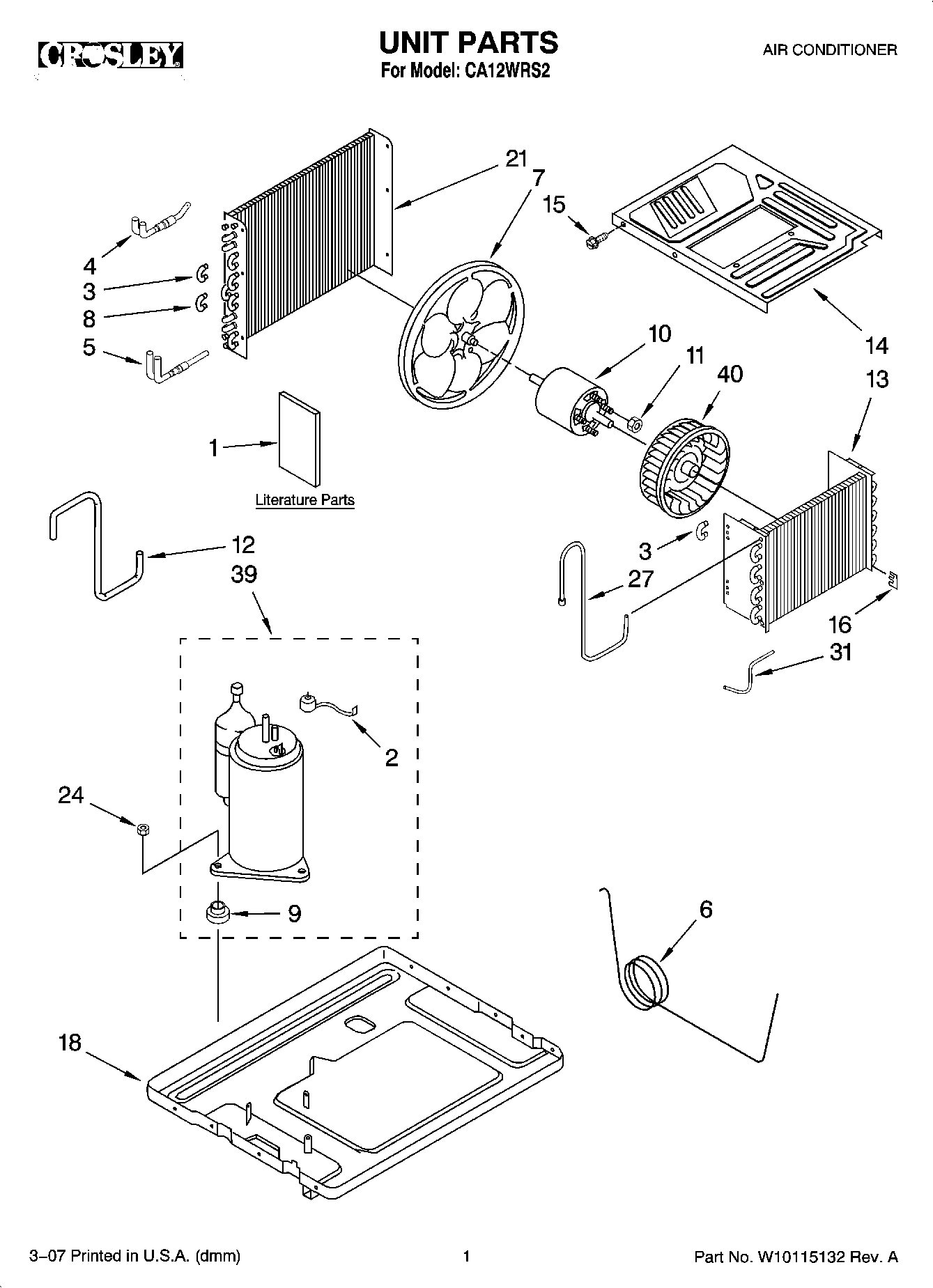 CROSLEY

UNIT PARTS
For Model: CA12WRS2

AIR CONDITIONER

21
7
15
4
3
8
5
10
11
40
14
13
1
Literature Parts
12
39
3
27
16
31
2
24
9
6
18

3–07 Printed in U.S.A. (dmm)

1

Part No. W10115132 Rev. A